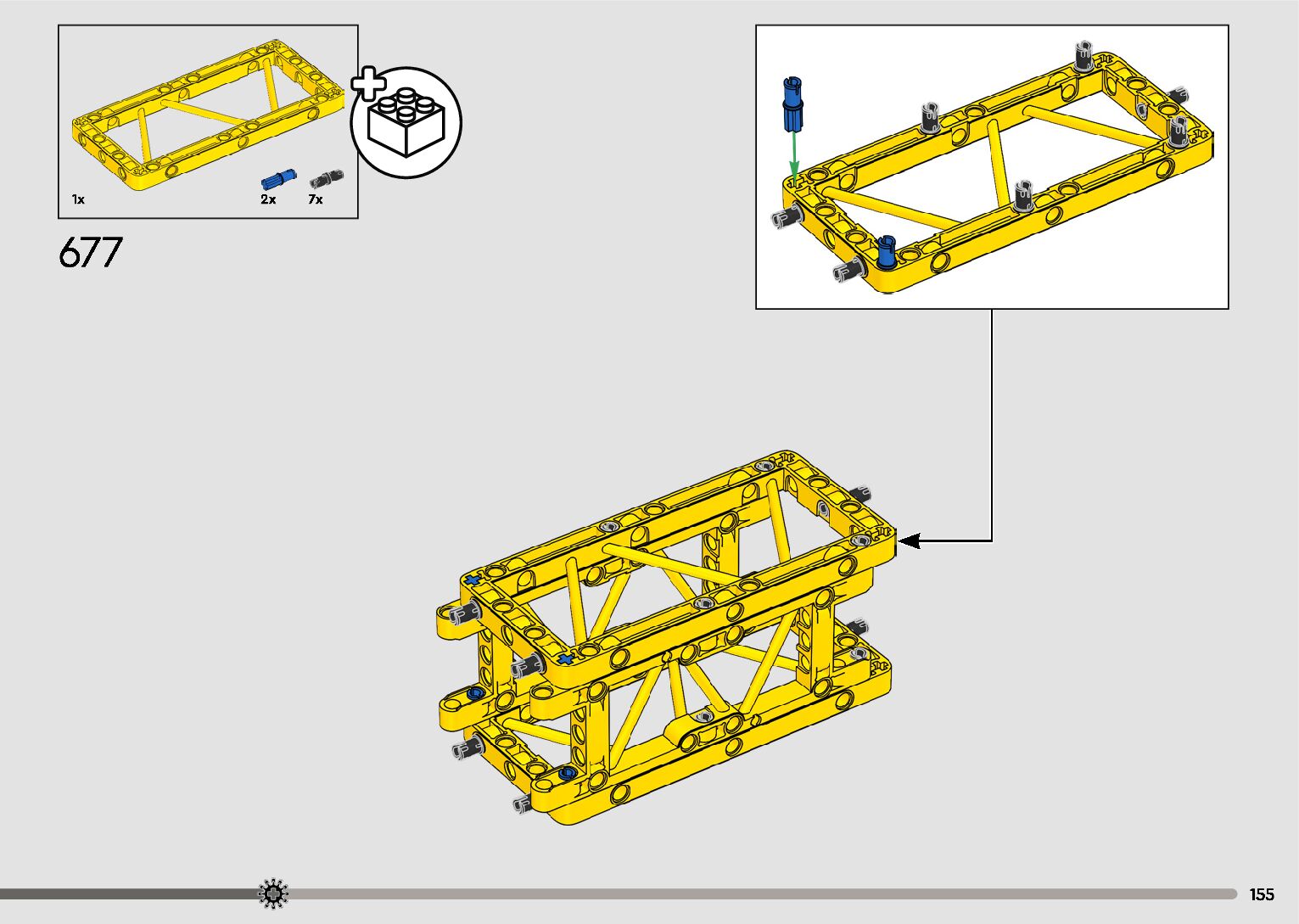 1x
2x
7x

677

155