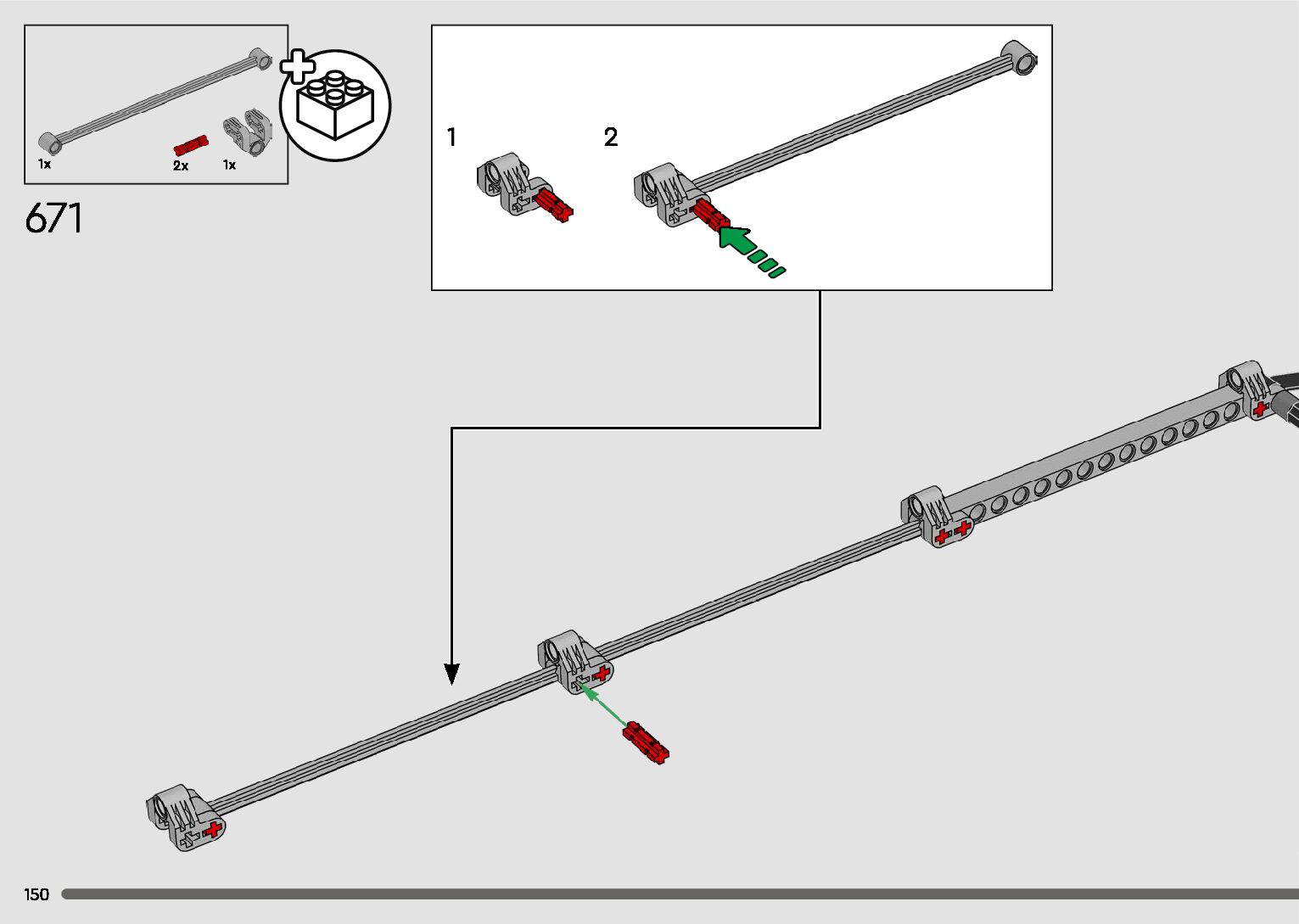 1x
2x
1x
671
1
2
150