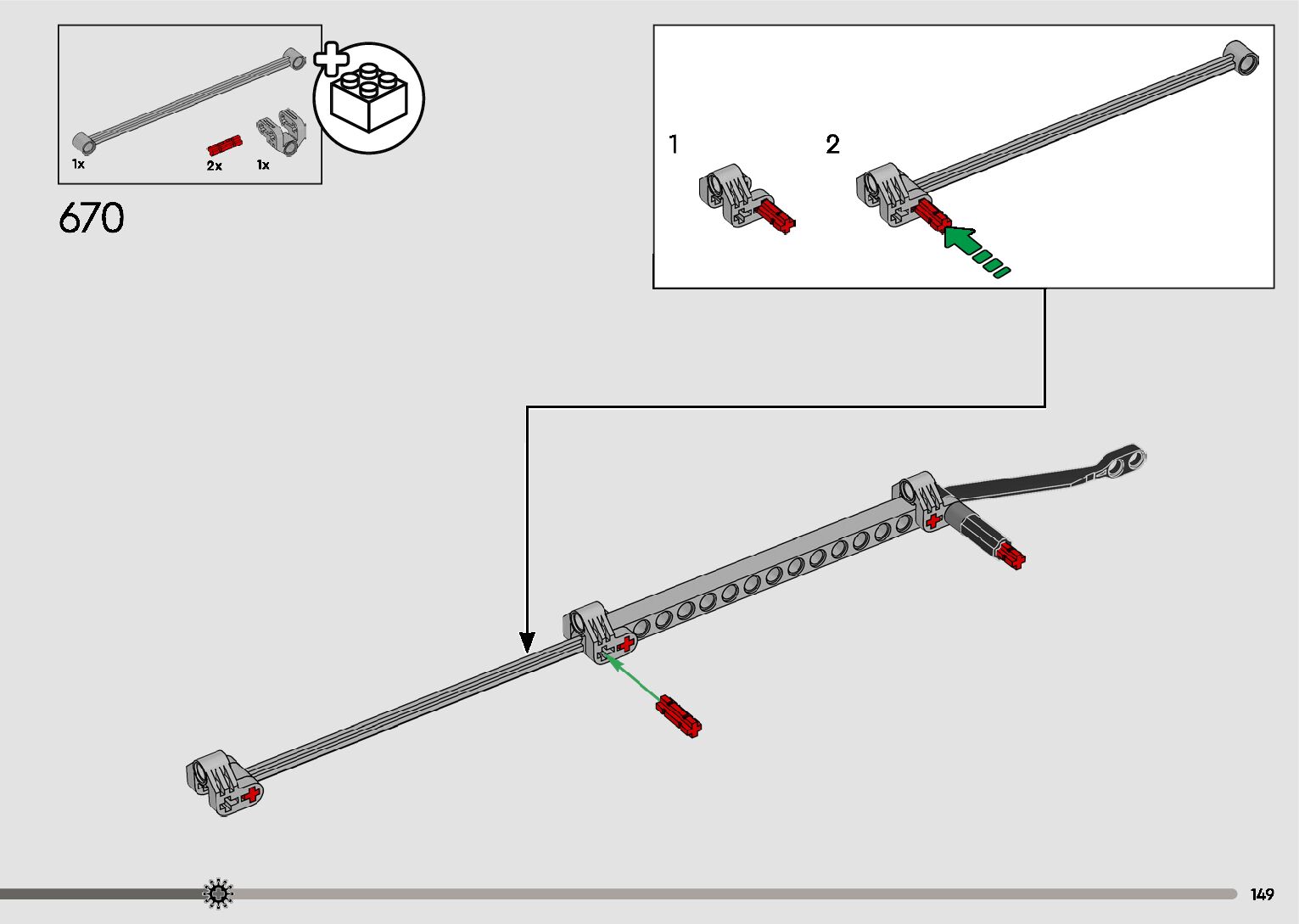 1x
2x
1x

670

1
2

149