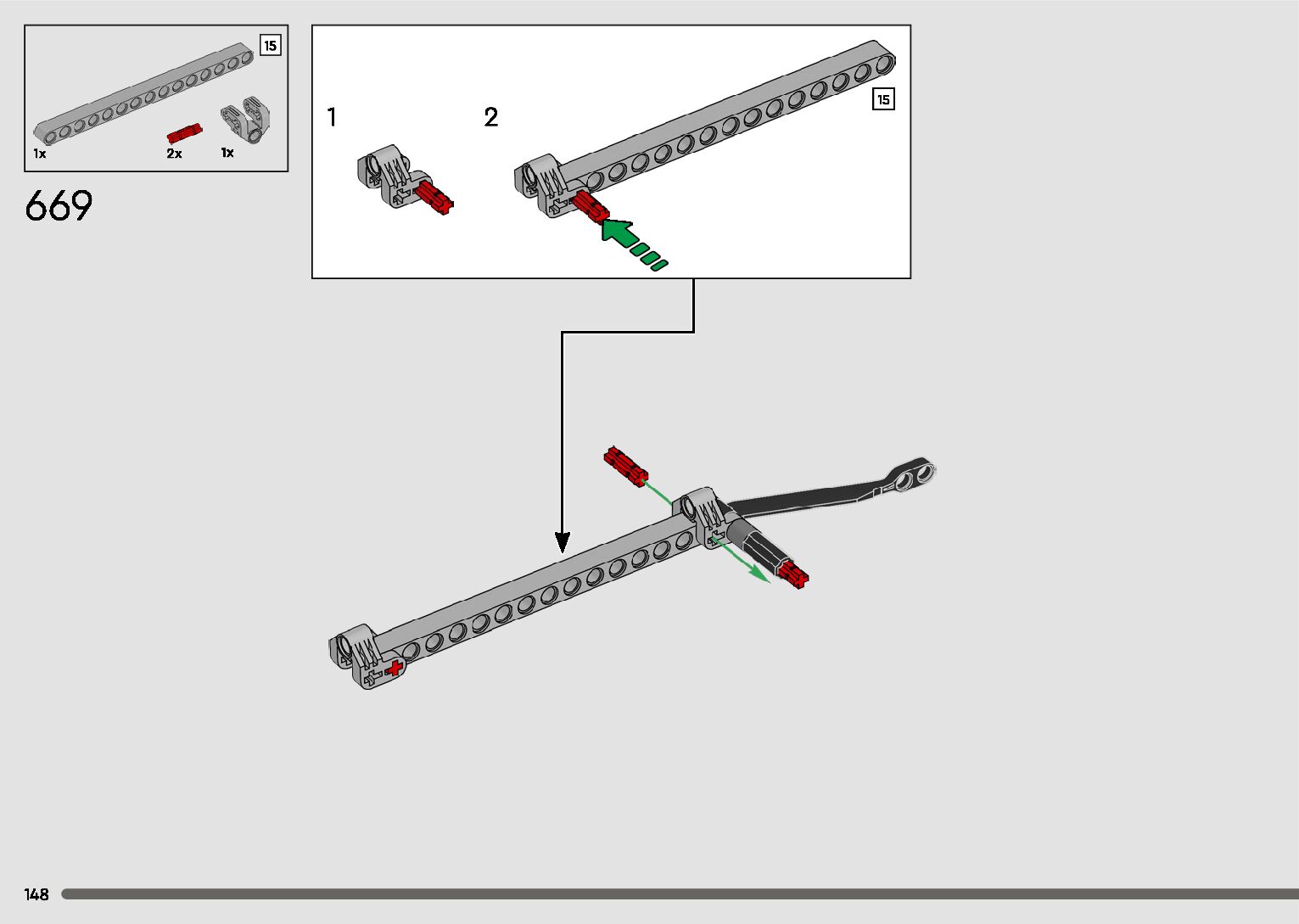 15

1x 2x 1x

669

1

2

15

148