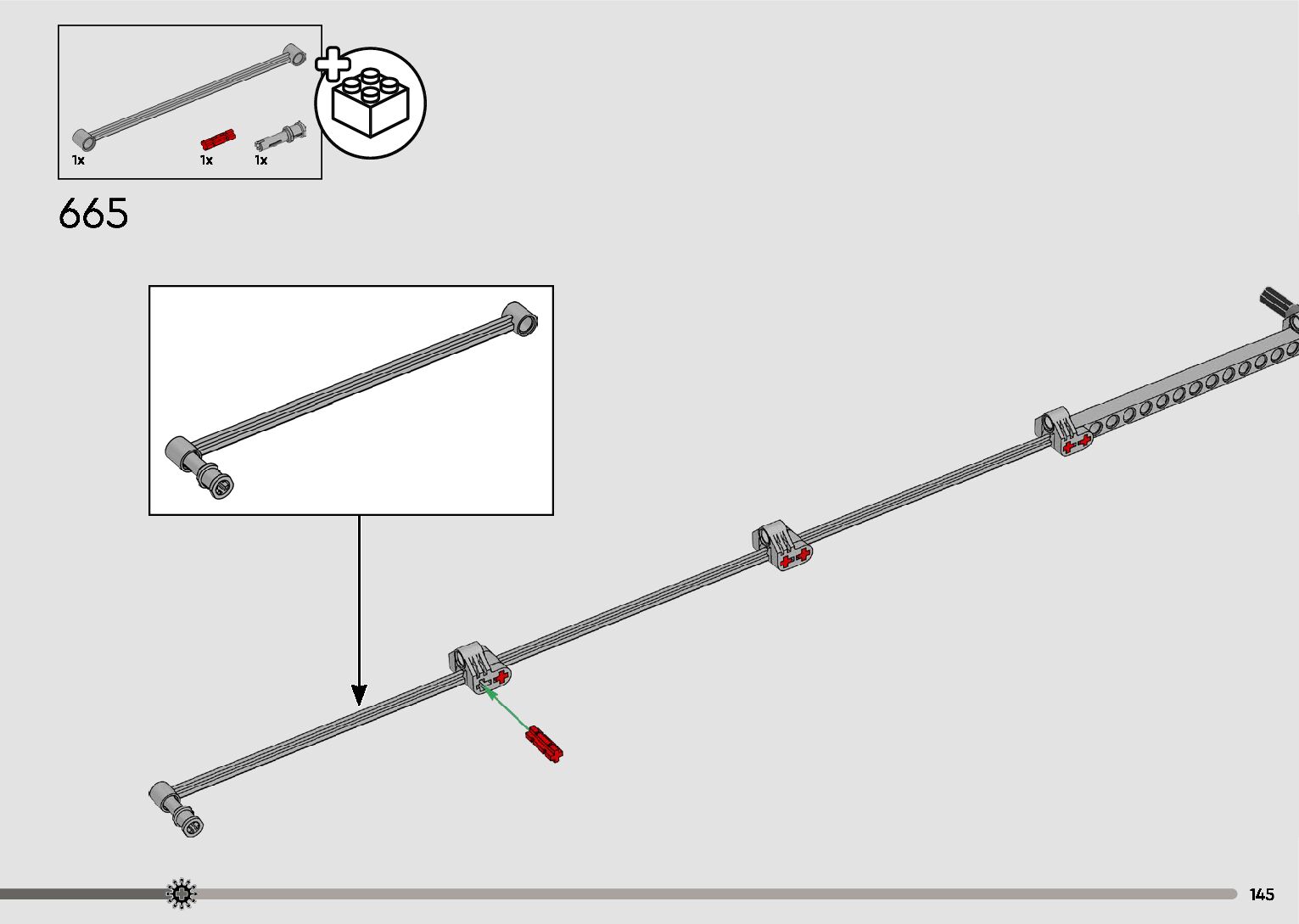 1x 1x 1x

665

145