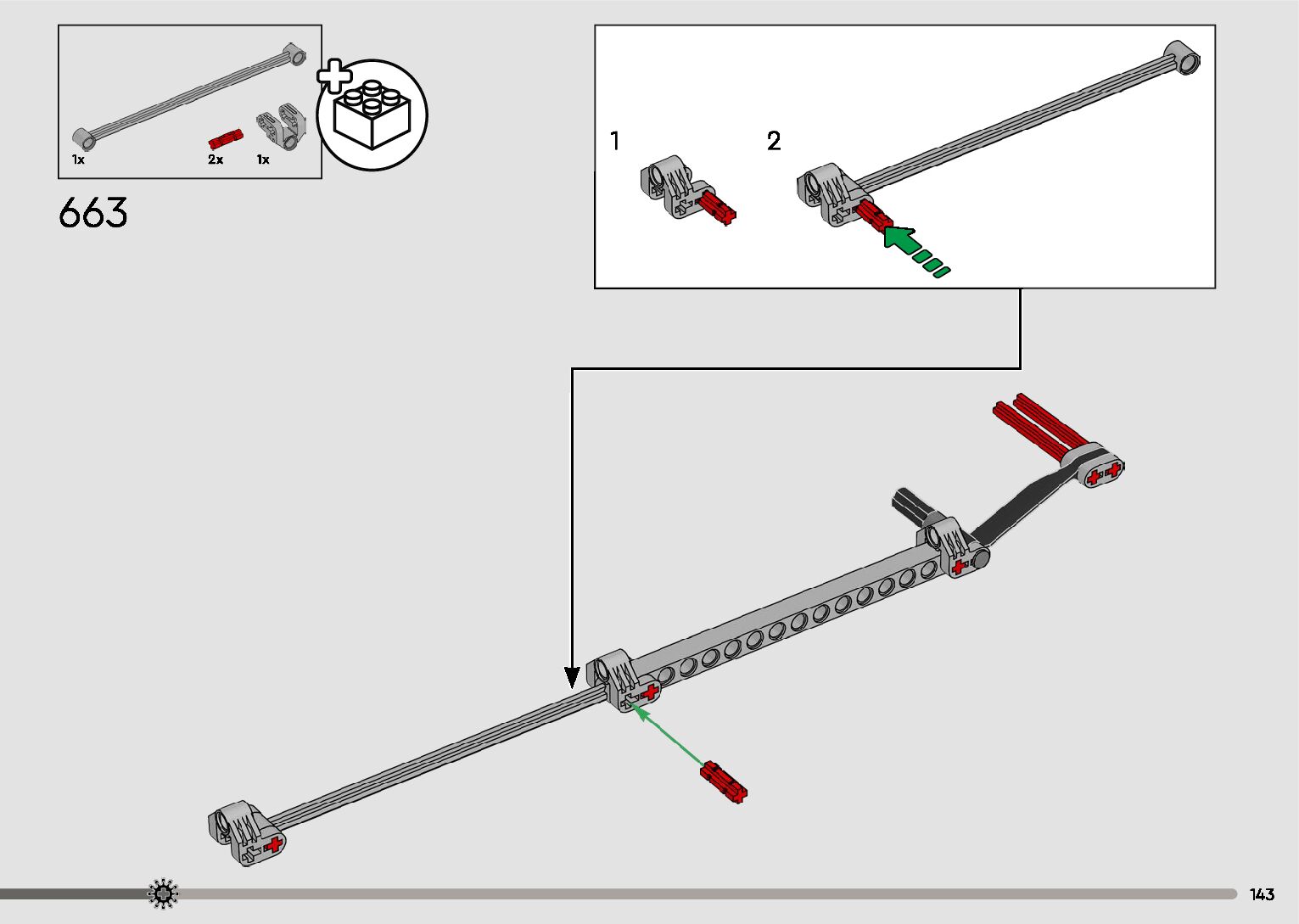 1x 2x 1x

663

1

2

143