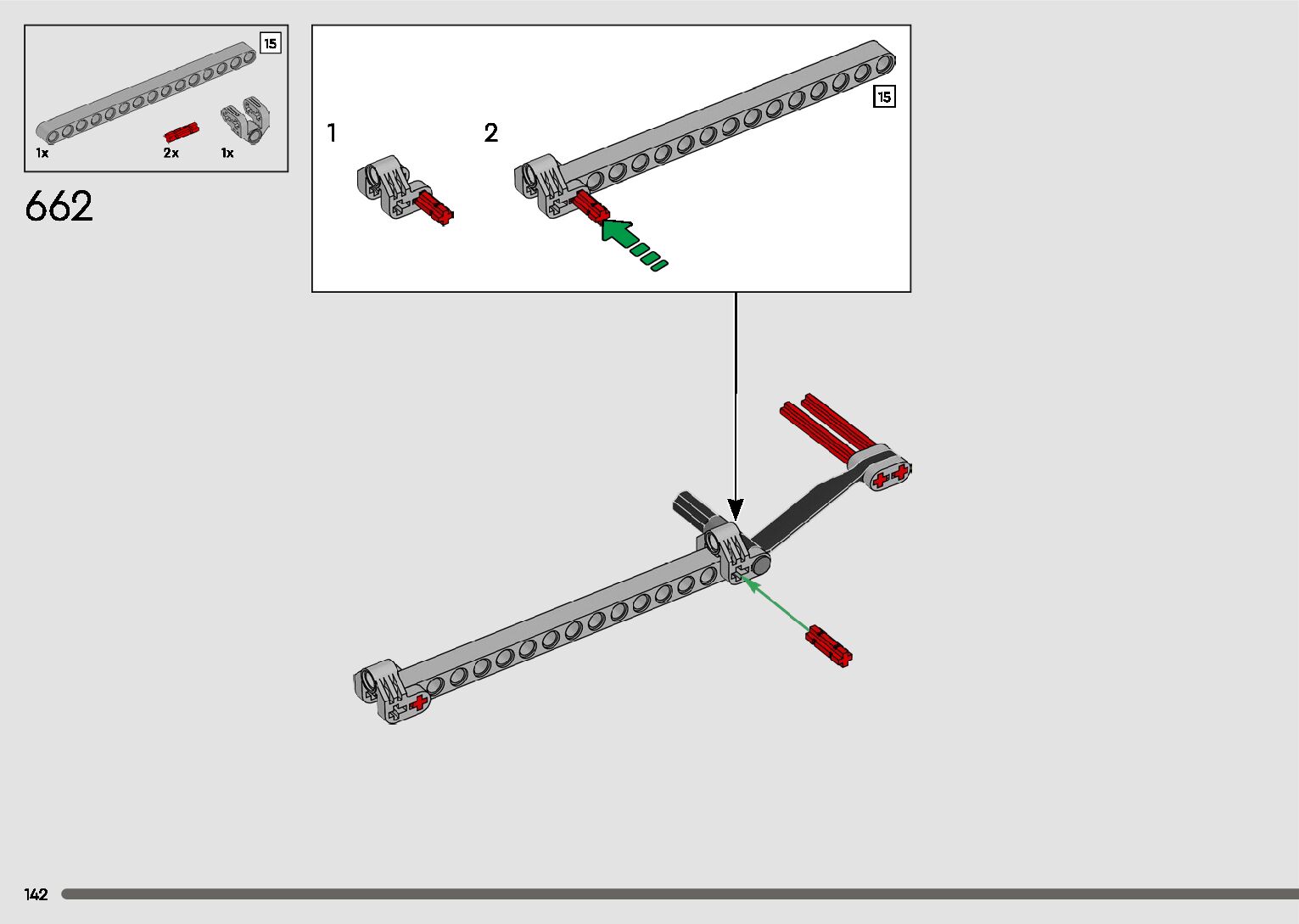 15

1x 2x 1x

662

1

2

15

142