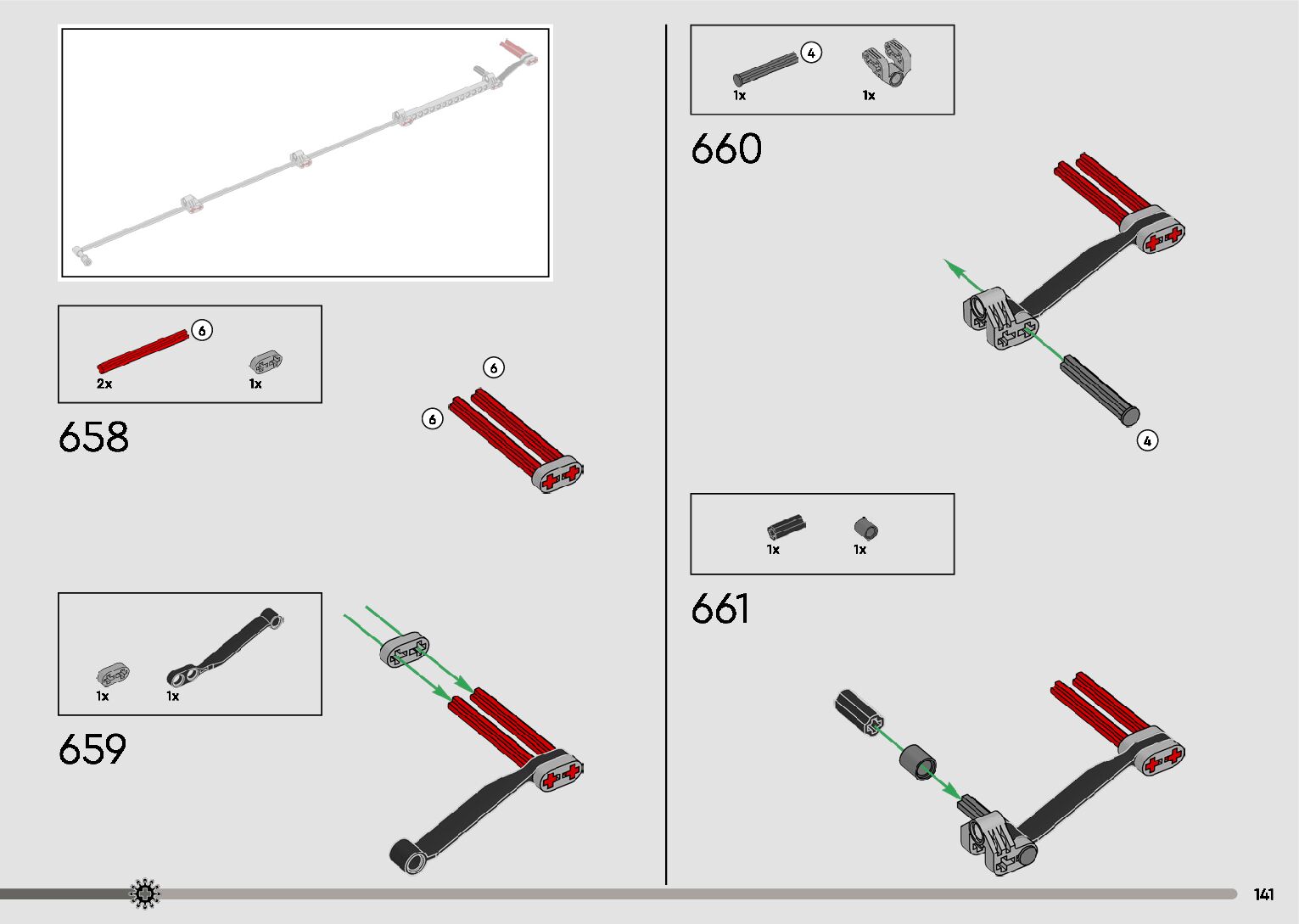 6
2x
1x

658

6
6

1x
1x

659

4
1x
1x

660

4

1x
1x

661

141