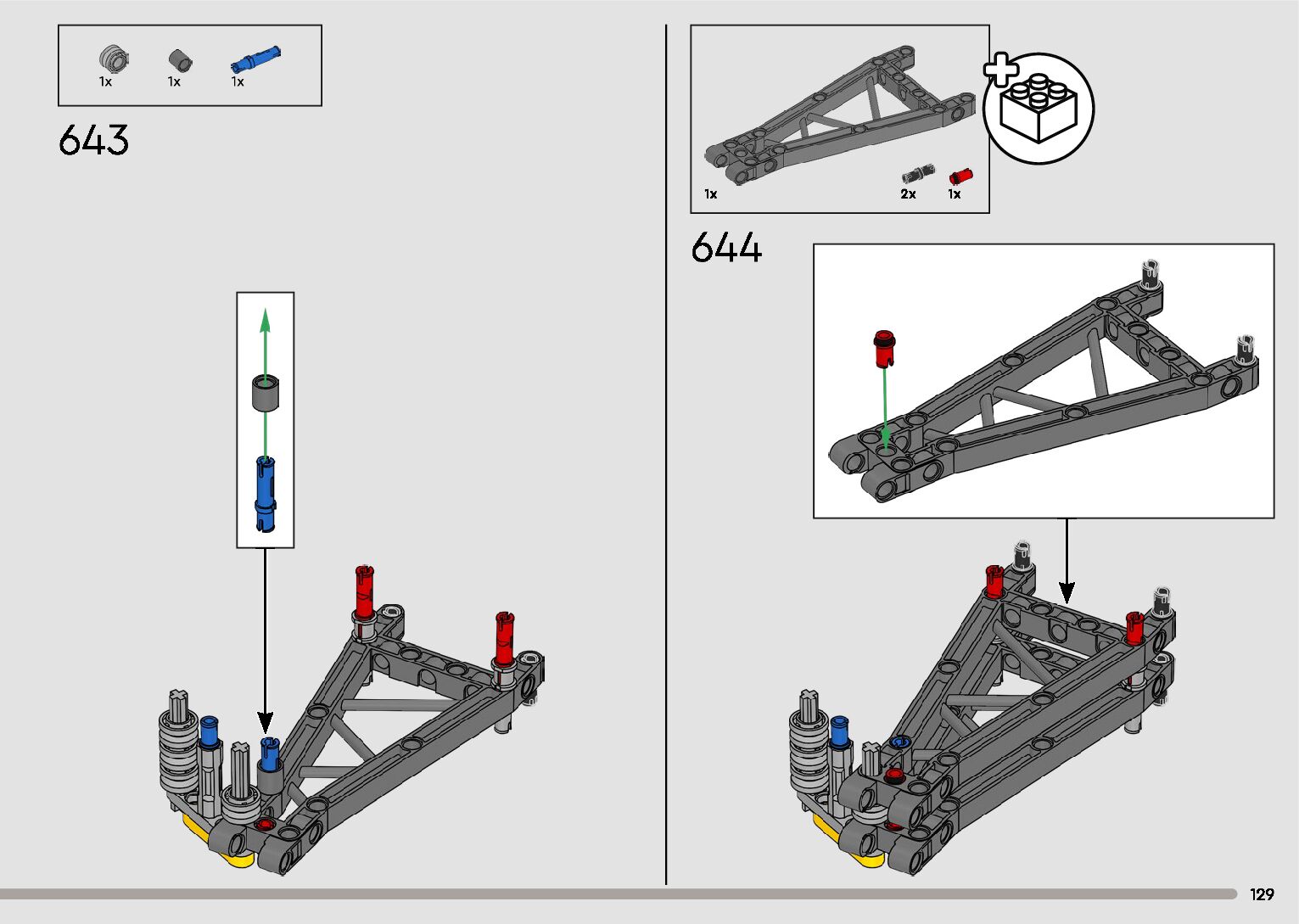 1x 1x 1x

643

1x 2x 1x

644

129