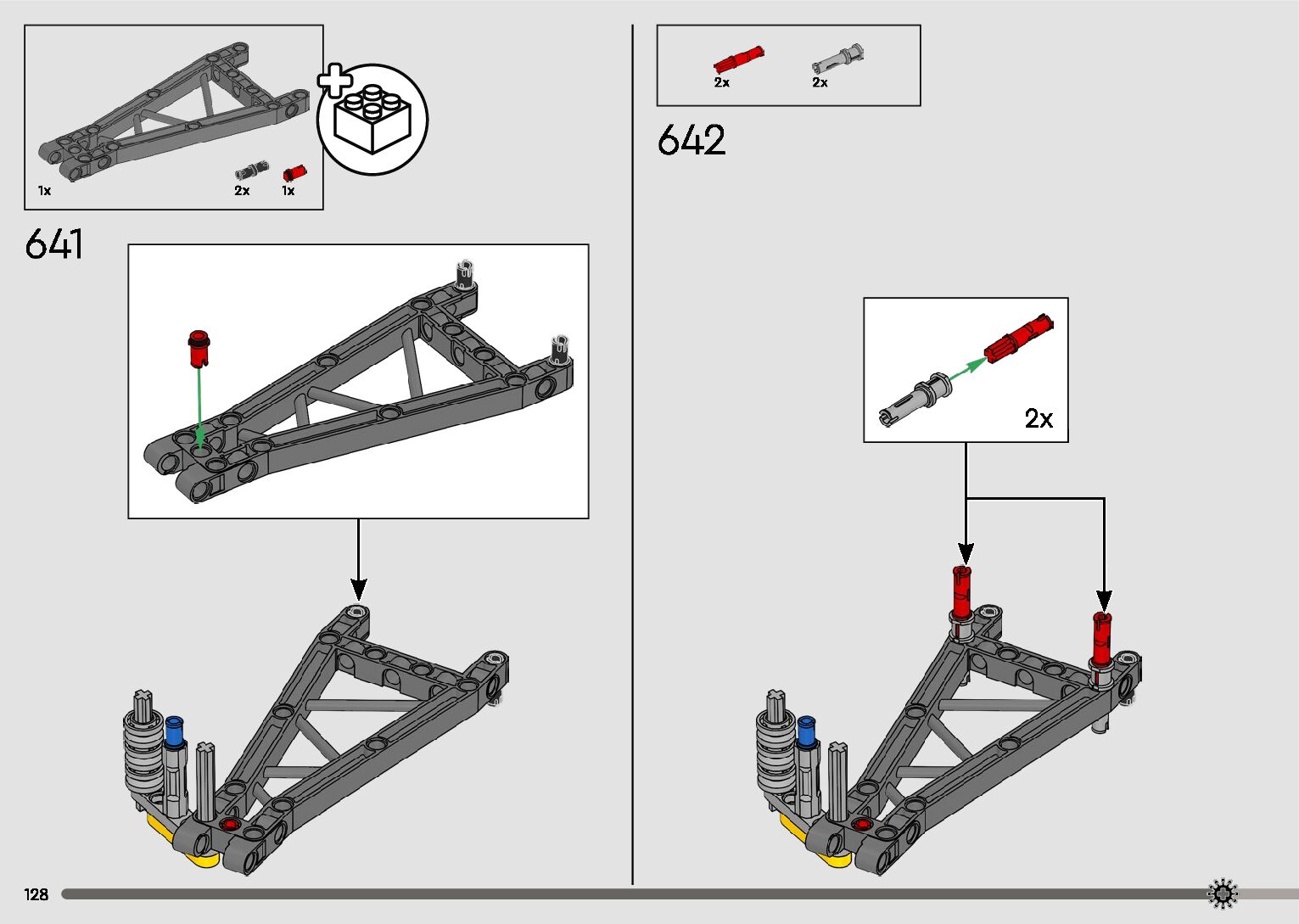 1x
2x
1x

641

2x
2x

642

2x

128