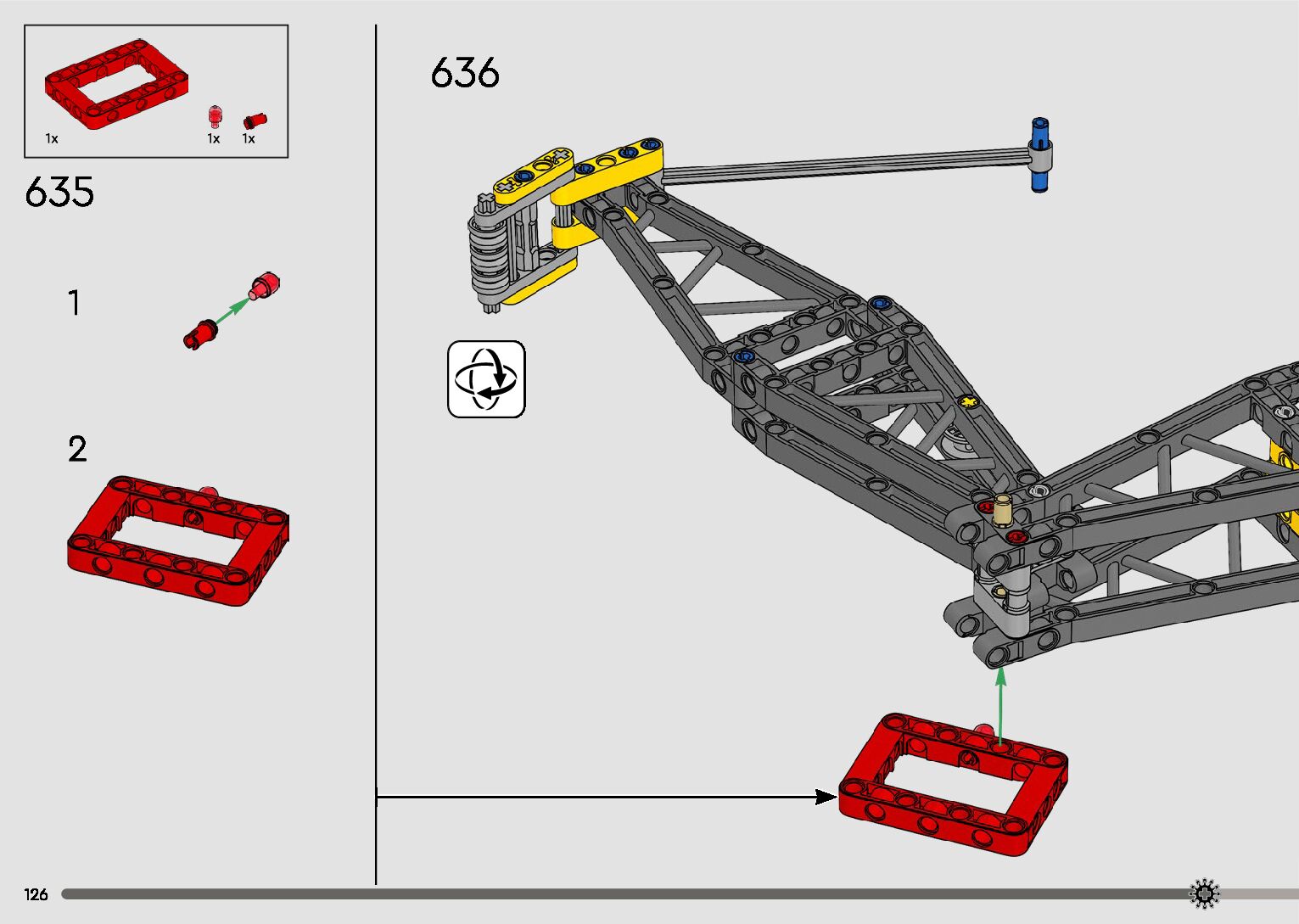 1x 1x 1x

635

1

2

636

126