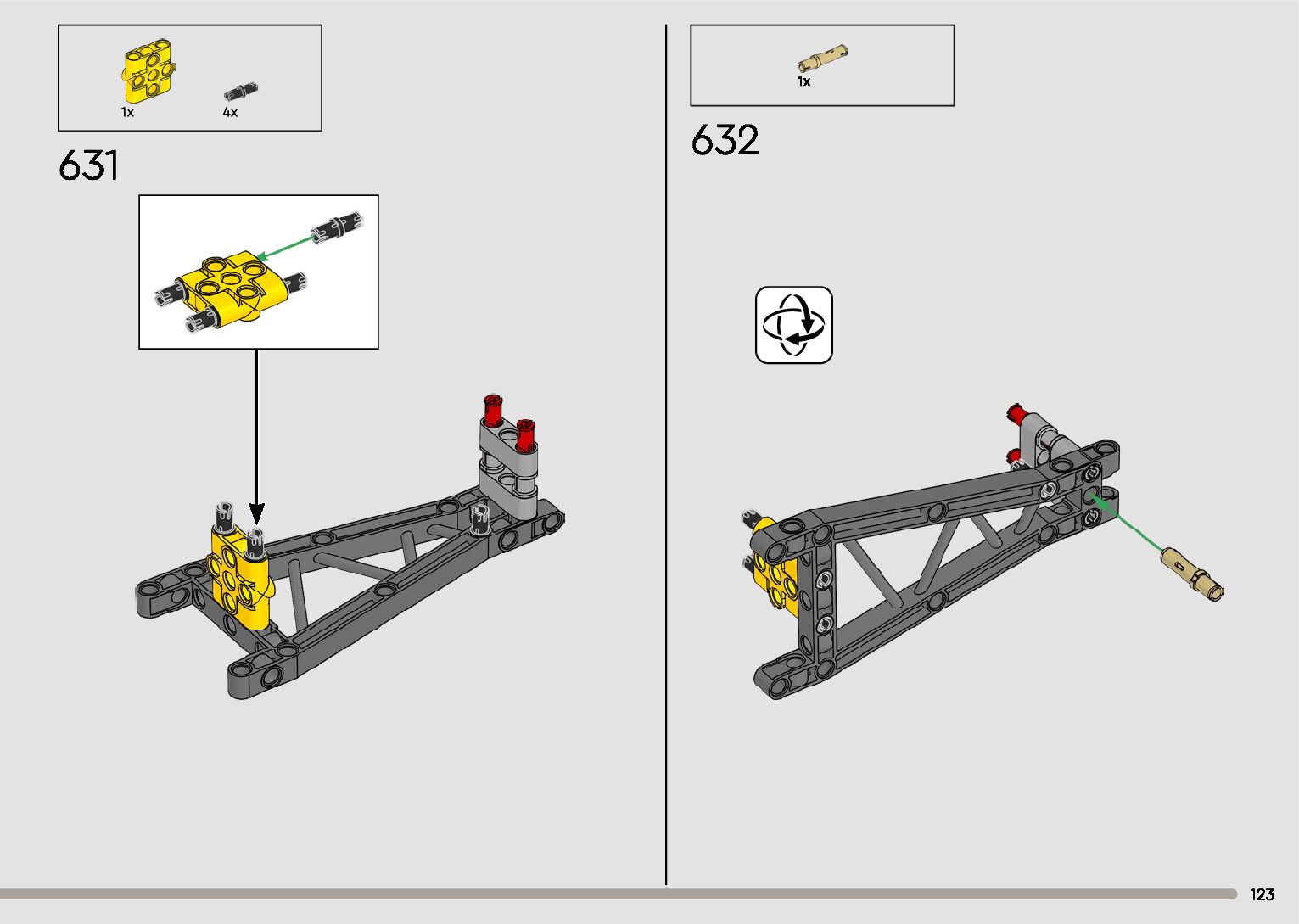 1x
4x

631

1x

632

123