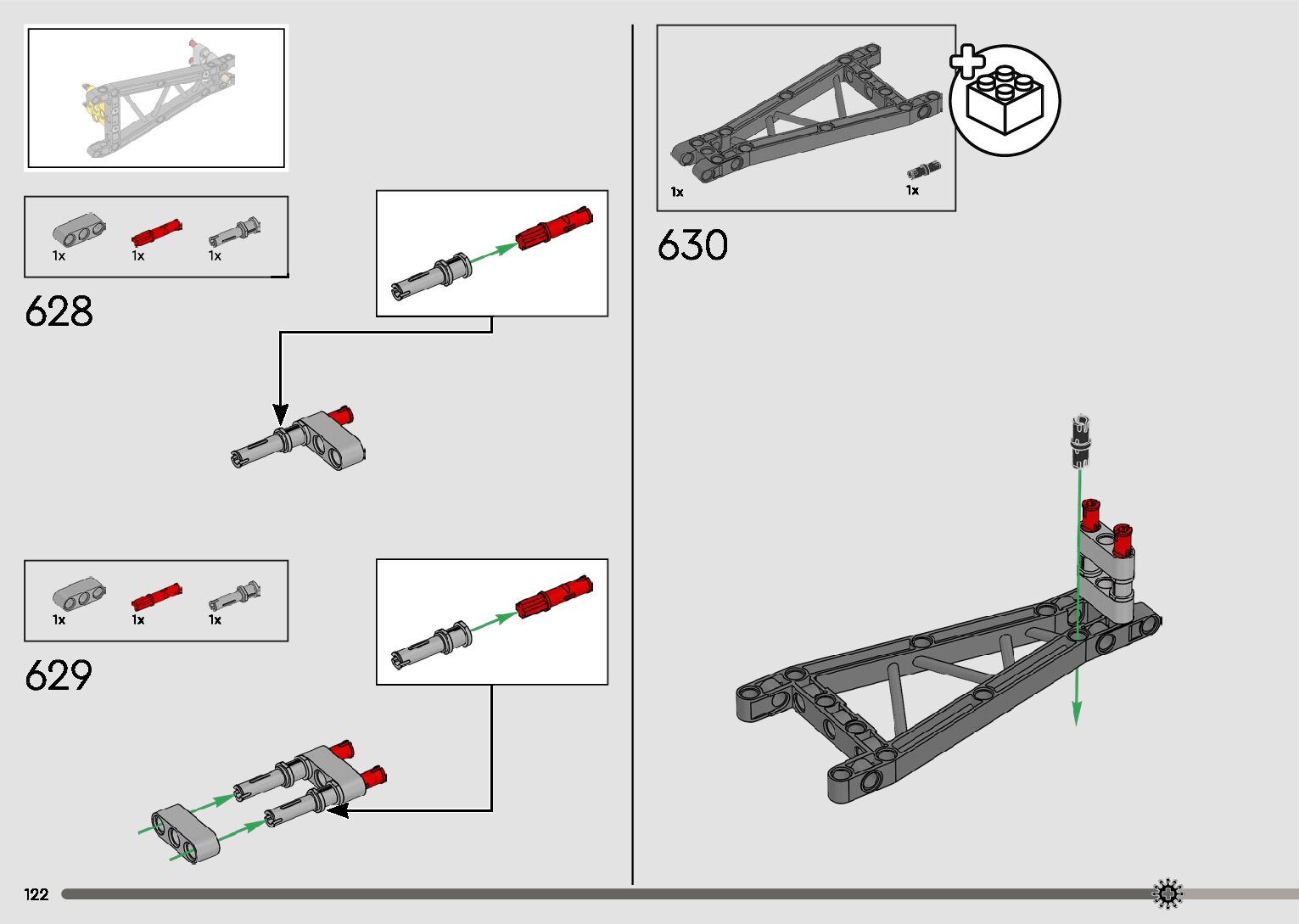 1x 1x 1x

628

1x 1x 1x

629

1x 1x

630

122