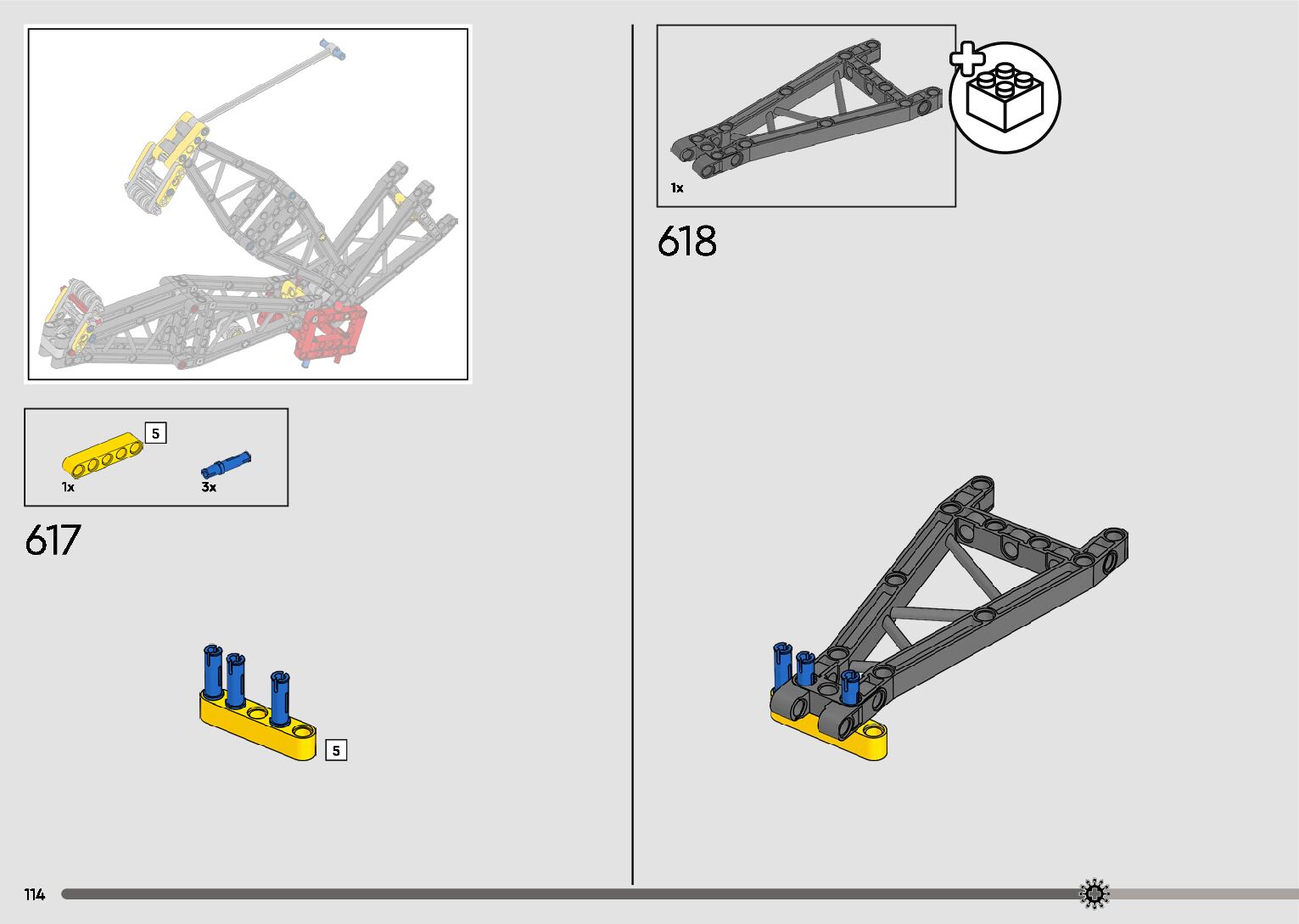 5
1x
3x

617

5

1x

618

114