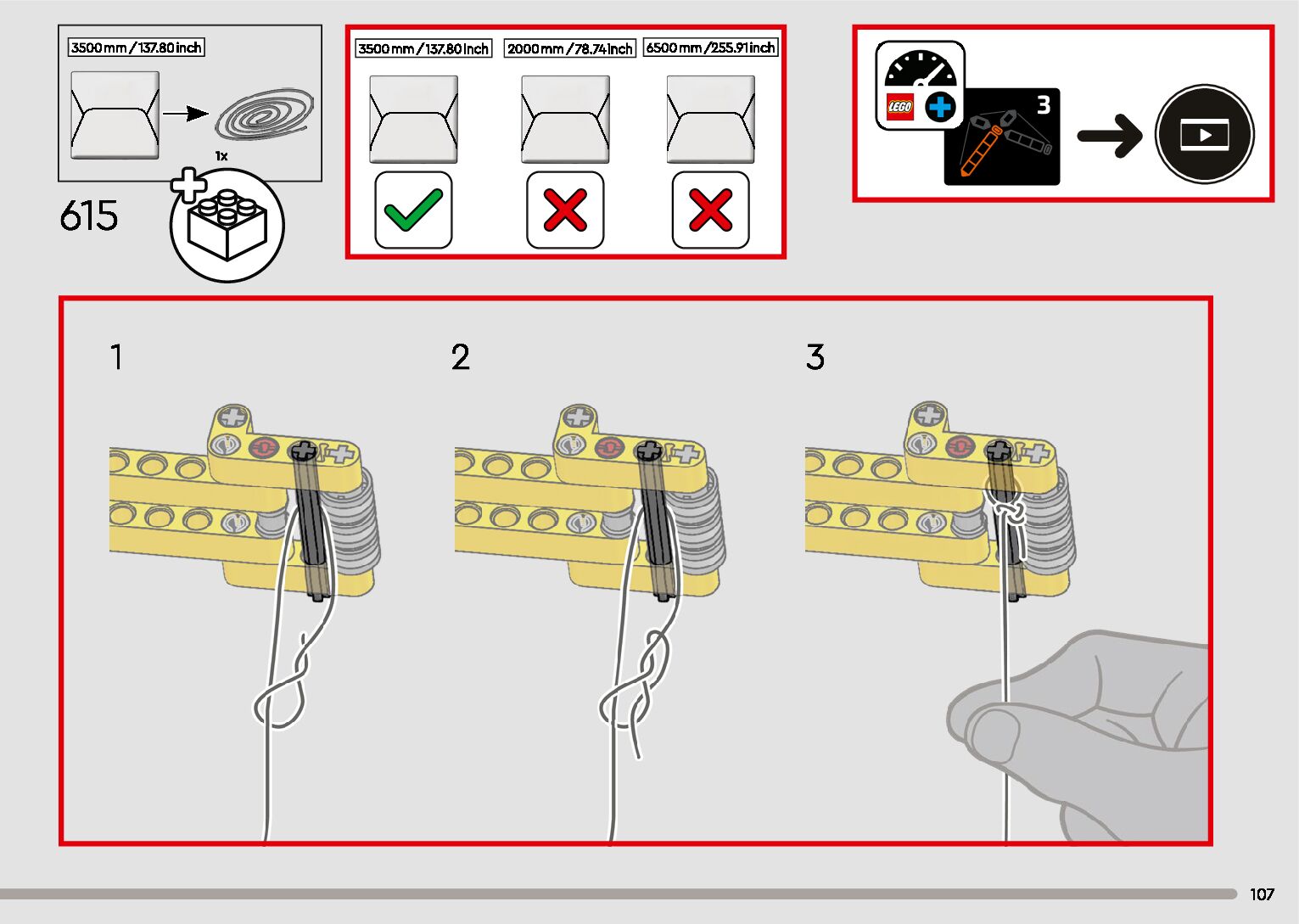 3500 mm / 137.80 inch

1x

615

3500 mm / 137.80 inch

2000 mm / 78.74 inch

6500 mm / 255.91 inch

LEGO

3

1

2

3

107