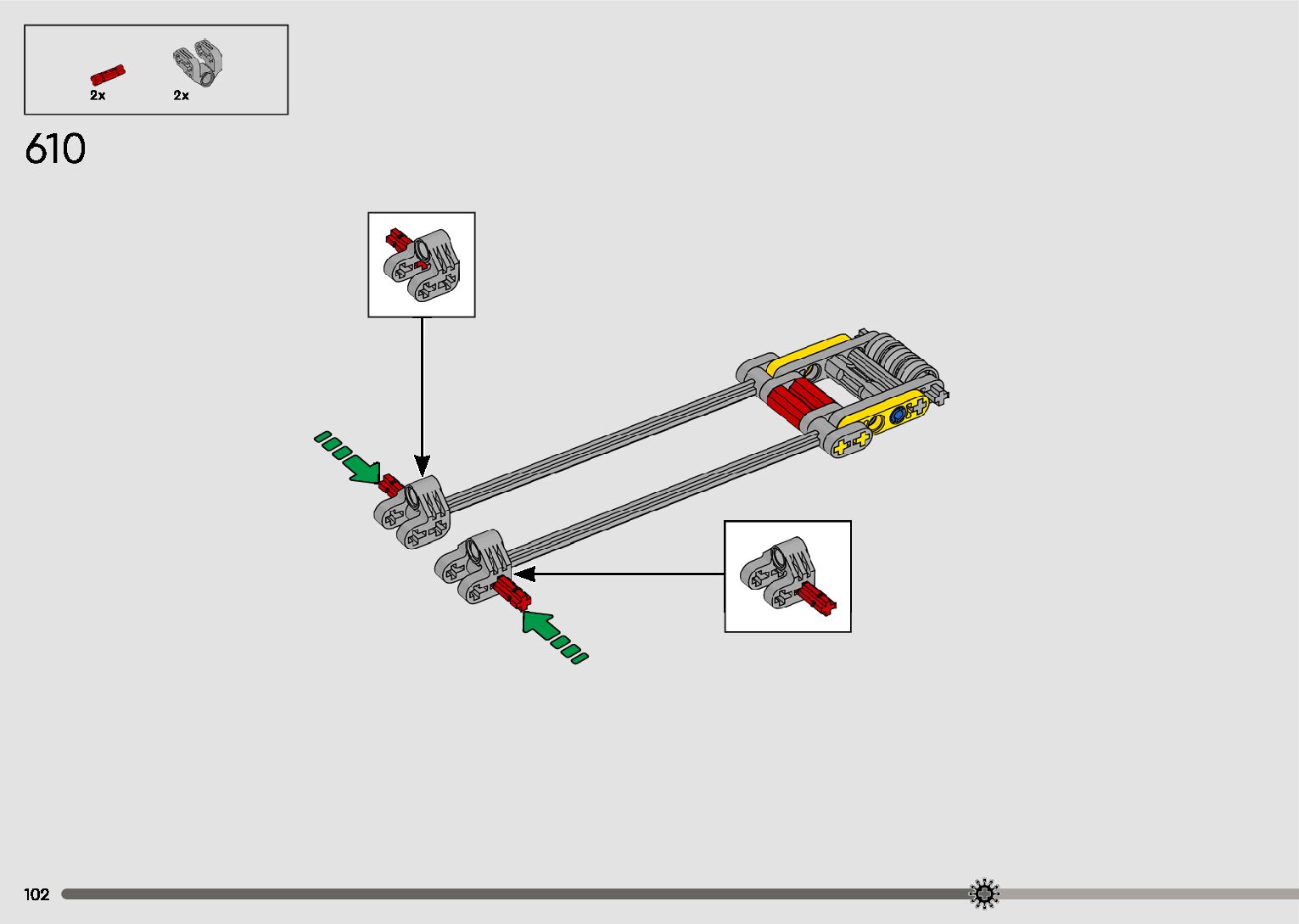 2x 2x

610

102