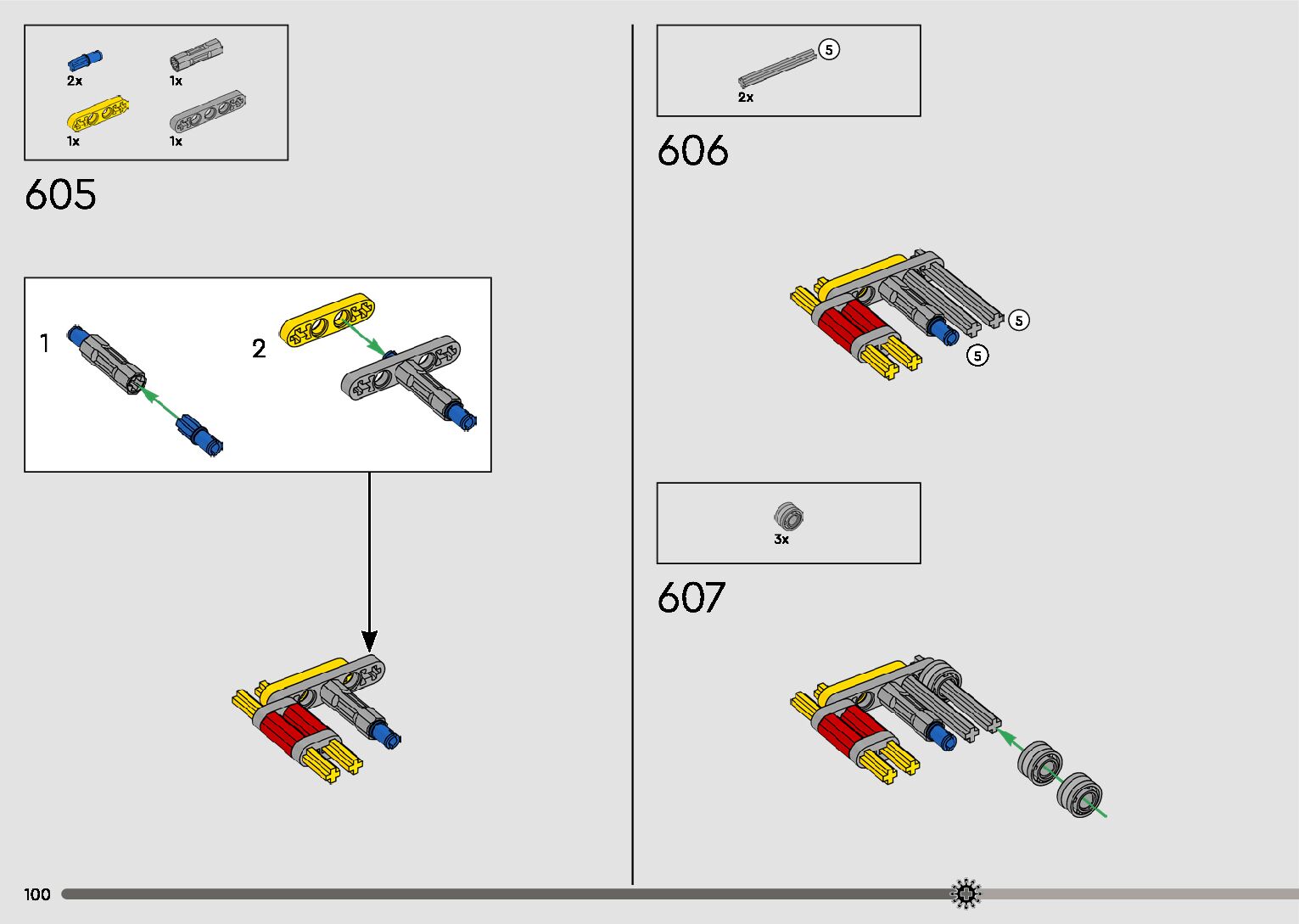 2x
1x
1x
1x

605

1
2

5
2x

606

5
5

3x

607

100