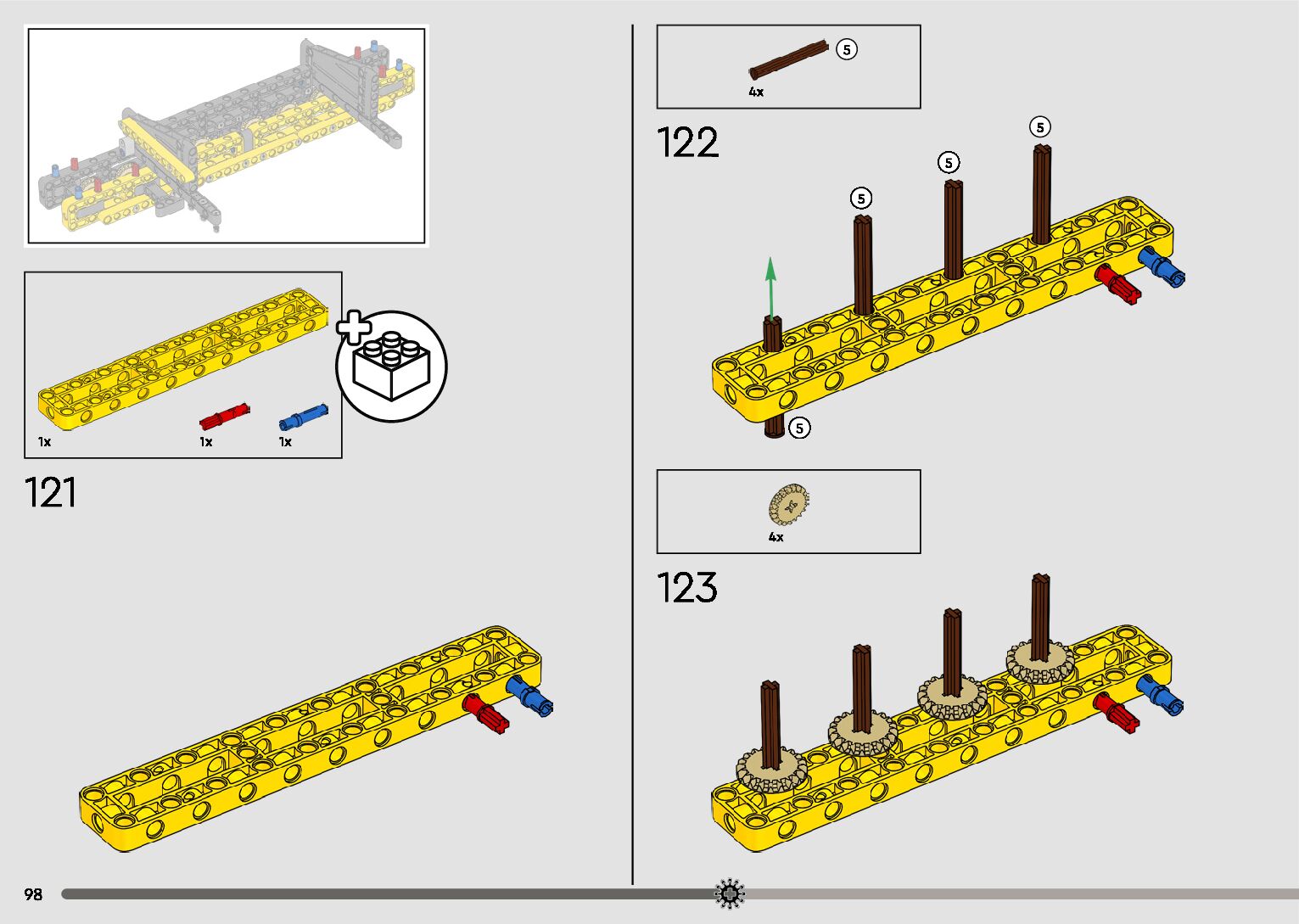 1x
1x
1x

121

4x
5

122

5
5
5
5

4x

123

98