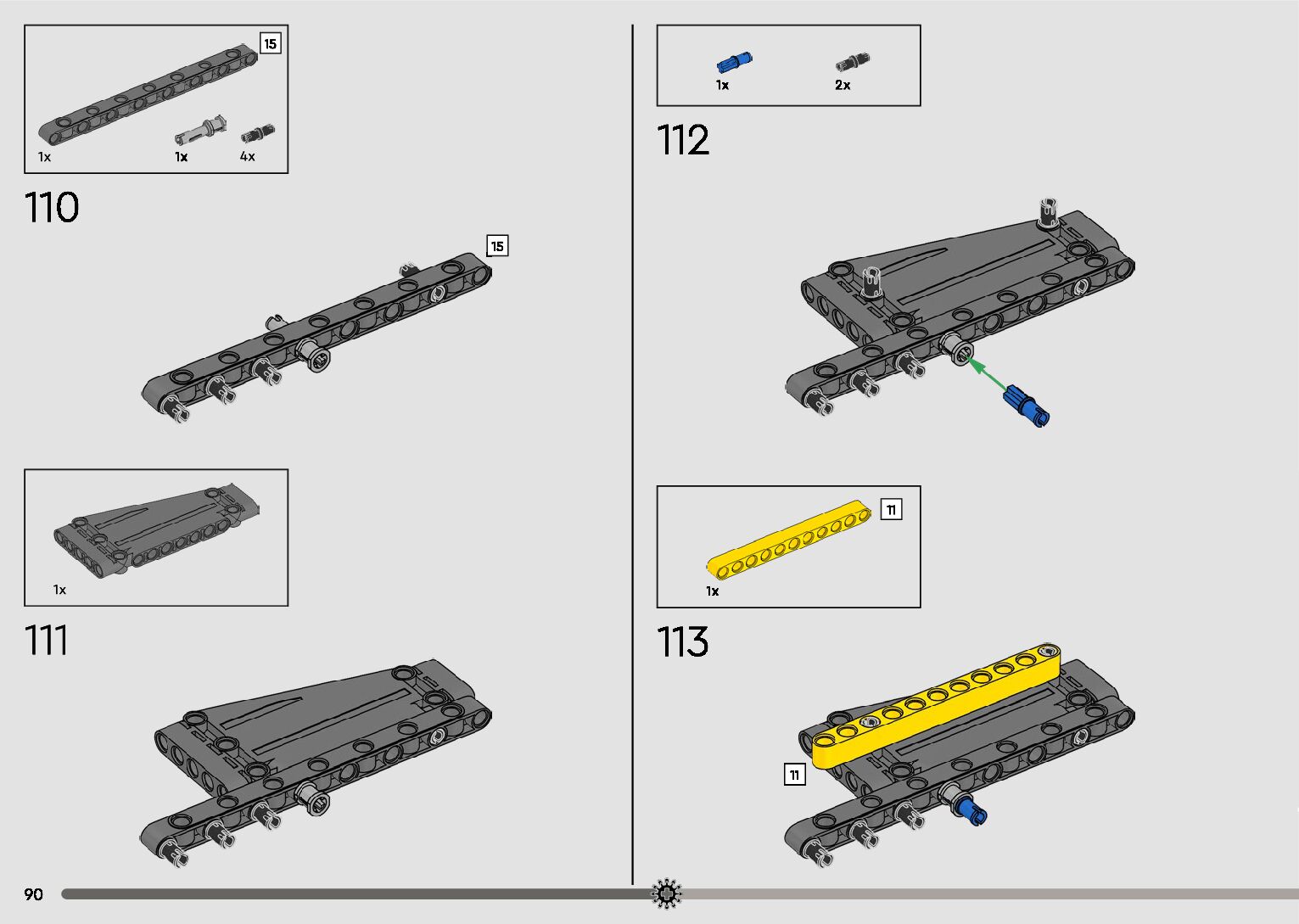 15

1x 1x 4x

110

15

1x

111

1x 2x

112

11

1x

113

11

90