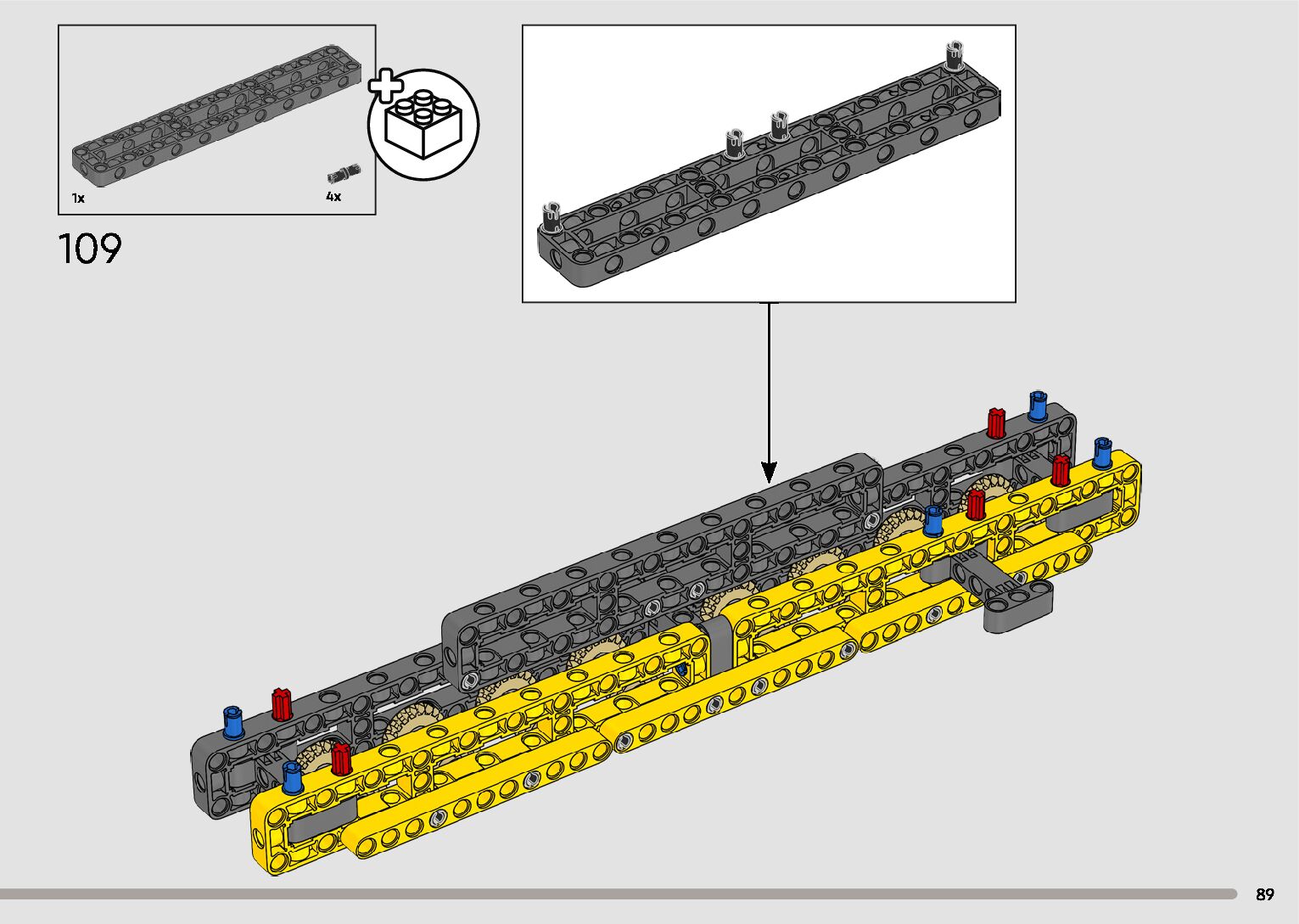 1x
4x
109
89