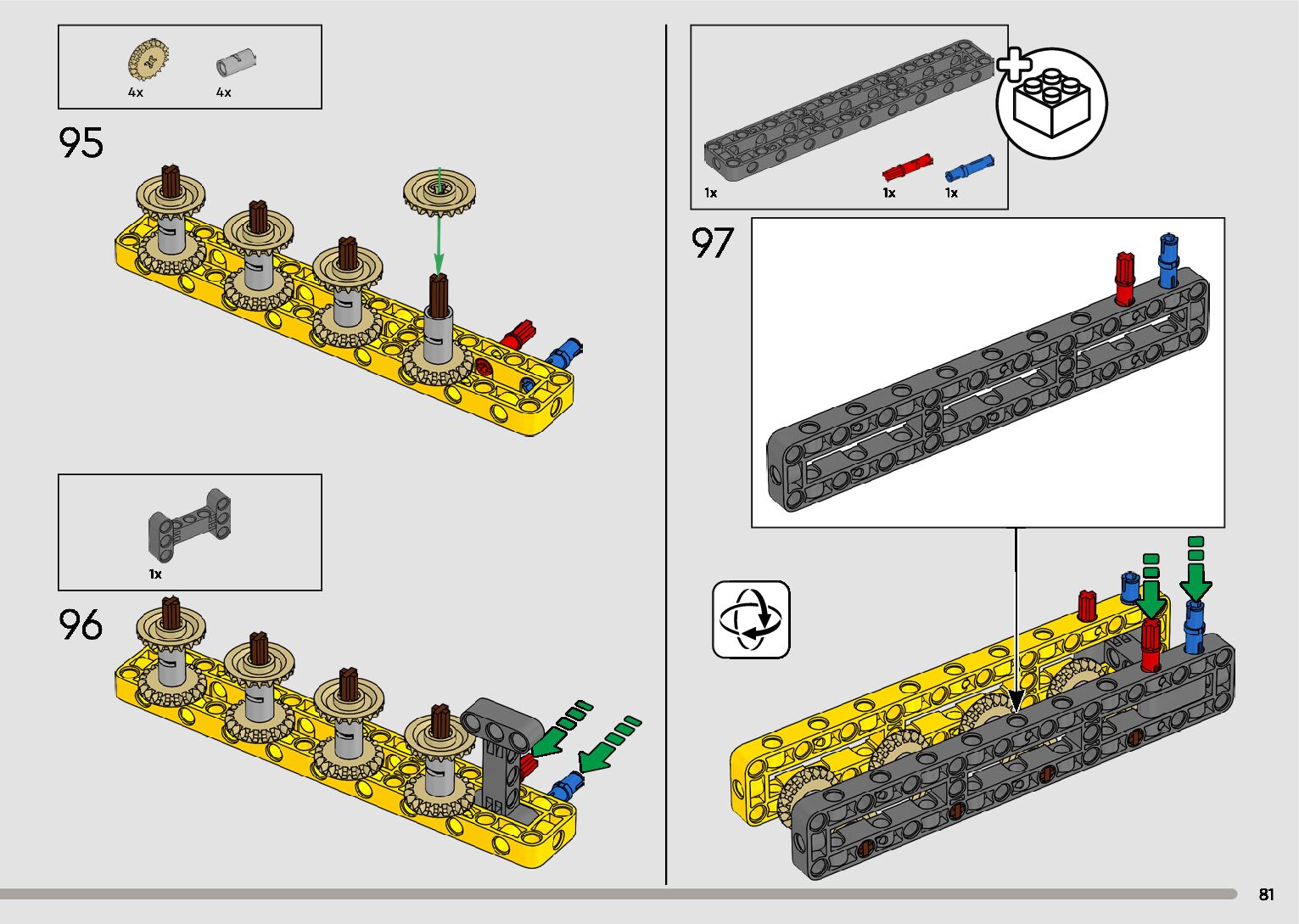 4x 4x

95

1x

96

1x 1x 1x

97

81