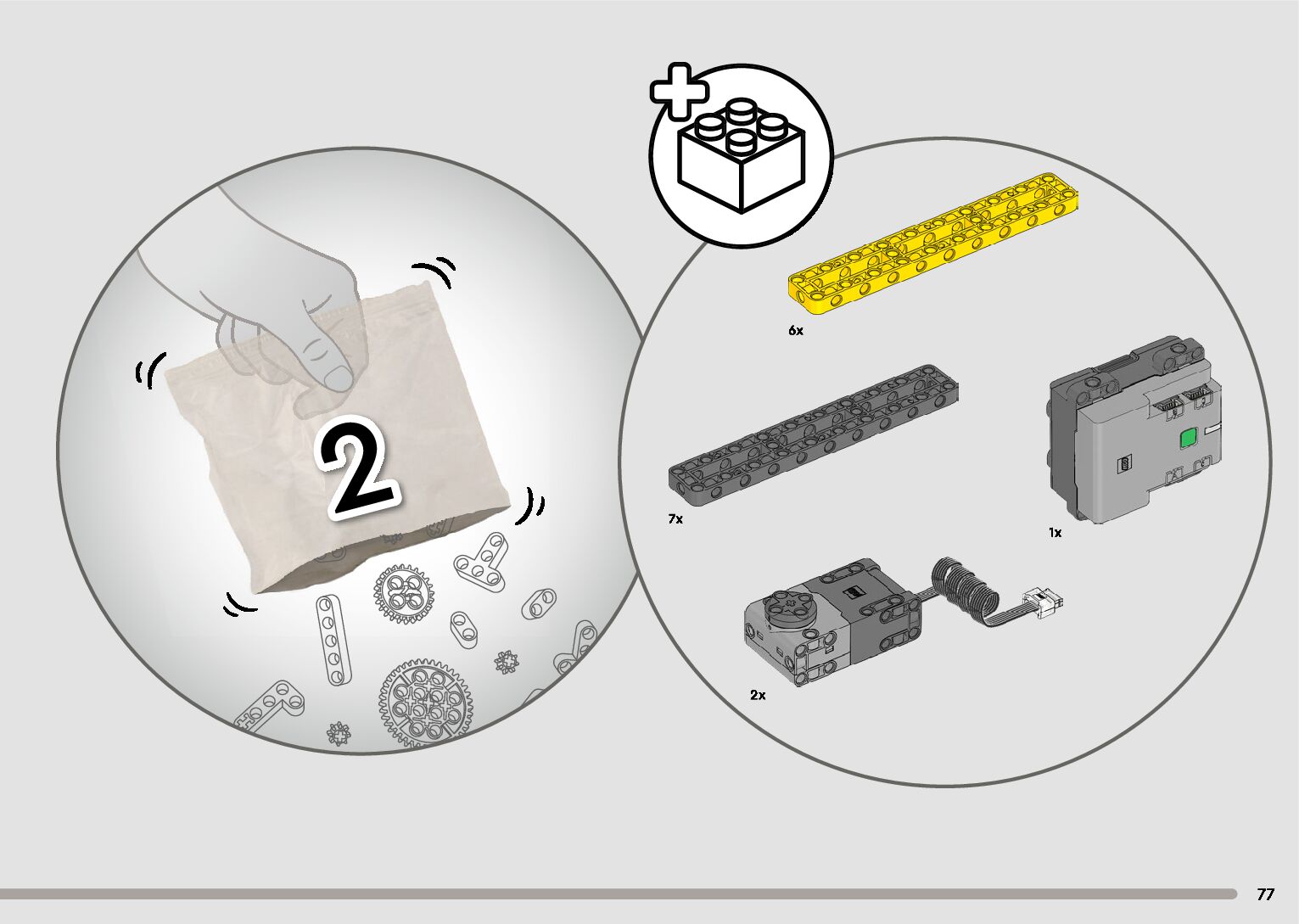 2

6x

7x

1x

2x

77