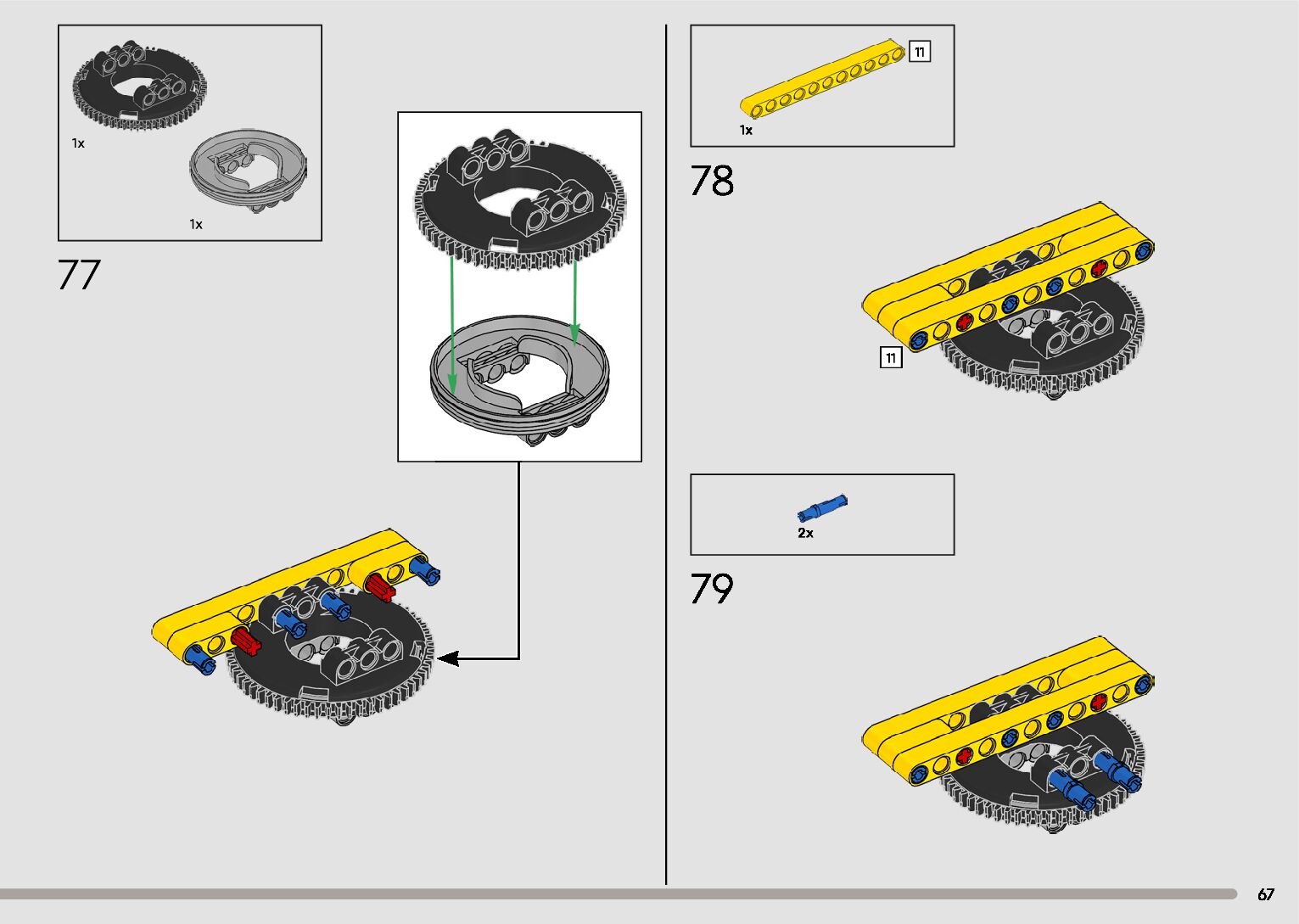 1x

1x

77

11

1x

78

11

2x

79

67