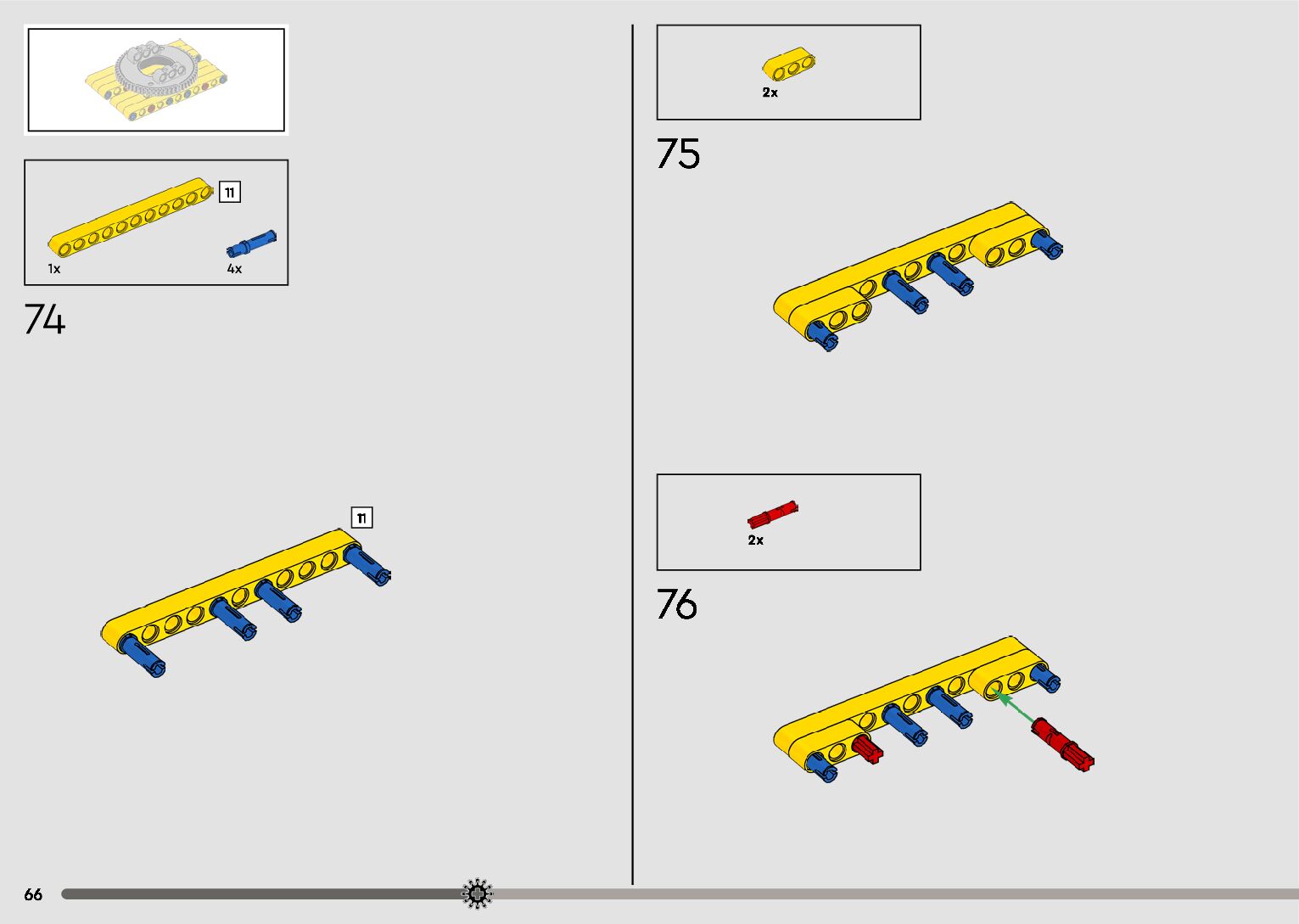 11

1x

4x

74

11

2x

75

2x

76

66