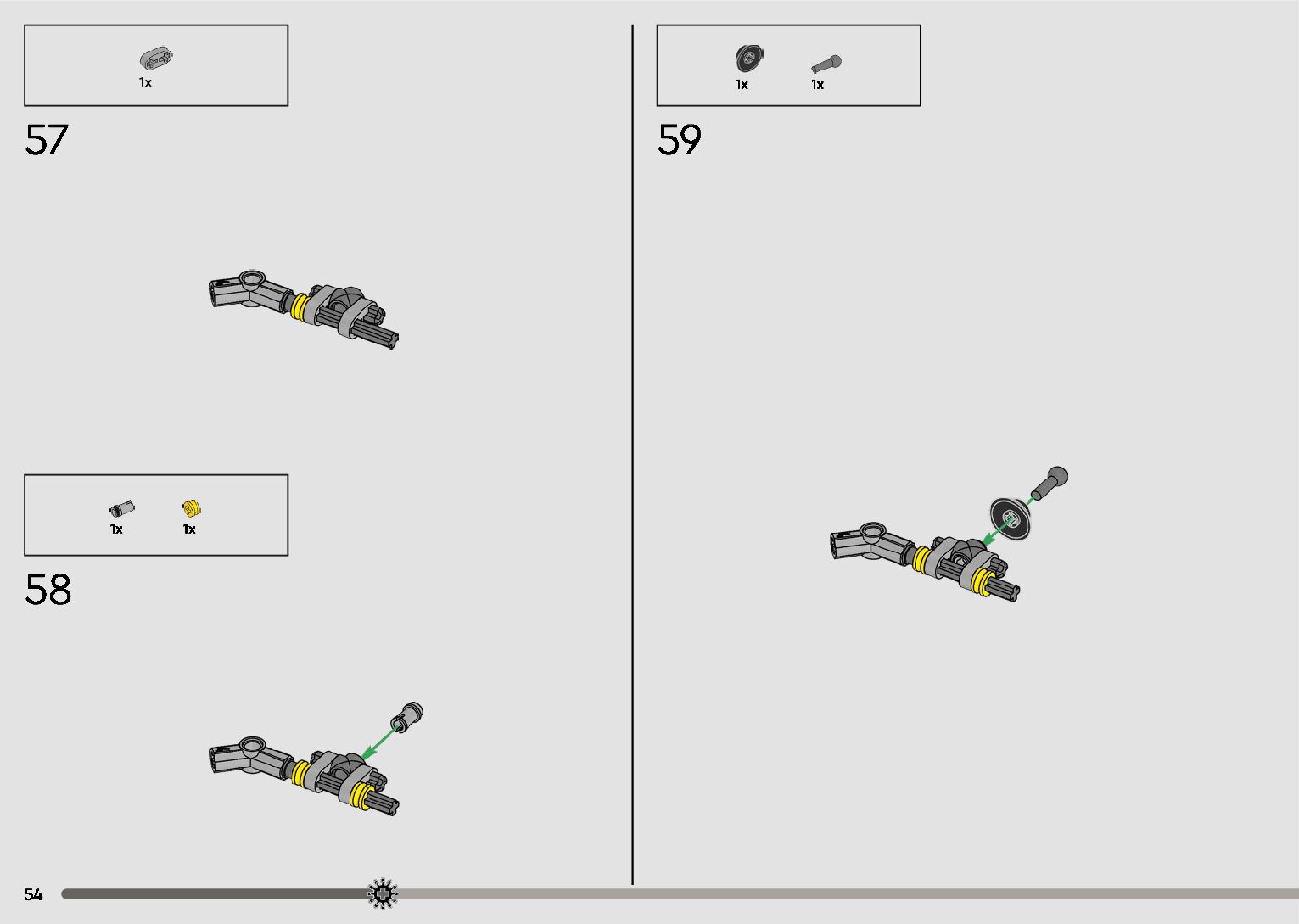 1x

57

1x 1x

58

1x 1x

59

54