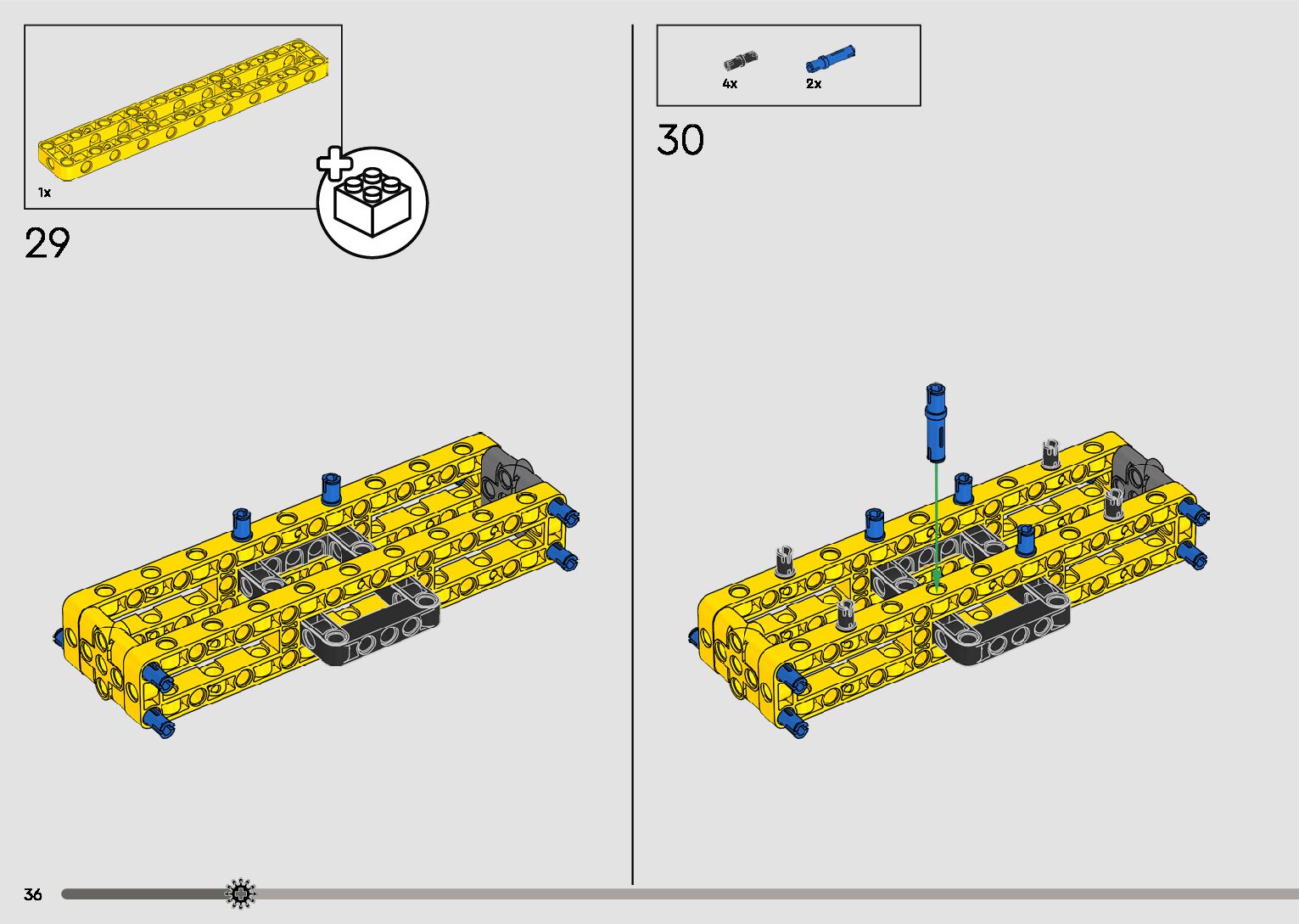 1x

29

4x 2x

30

36