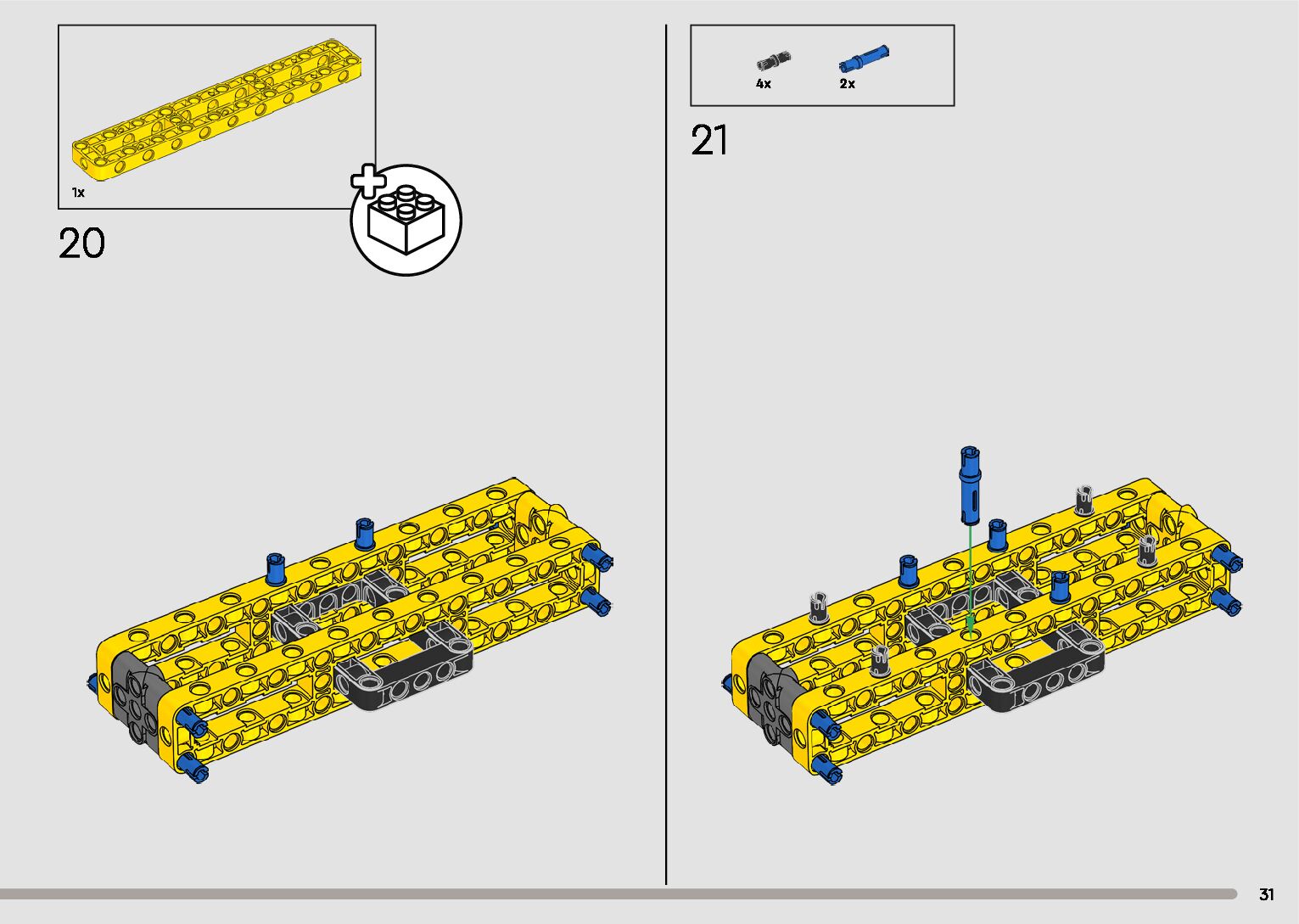 1x

20

4x 2x

21

31