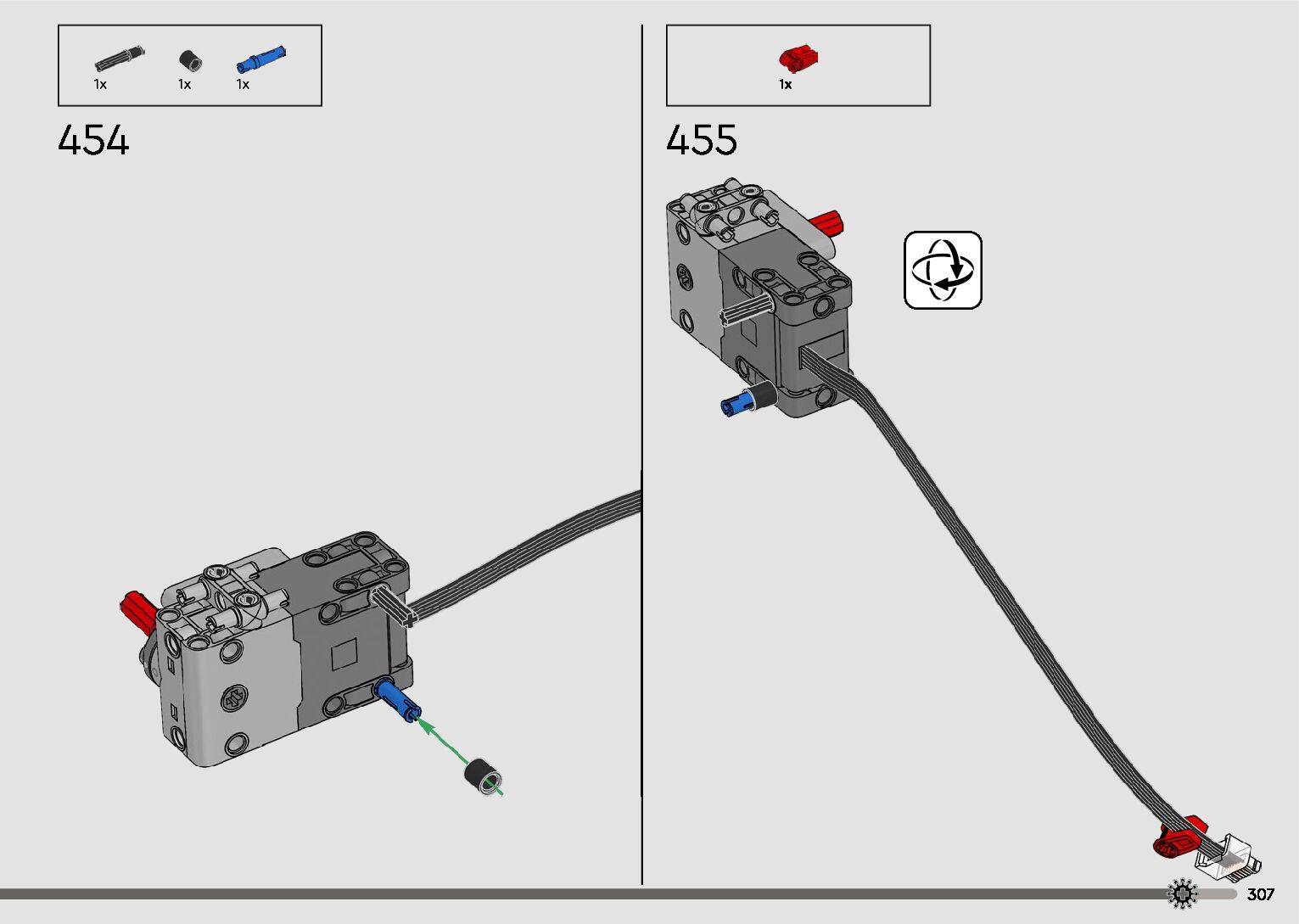 1x 1x 1x

454

1x

455

307