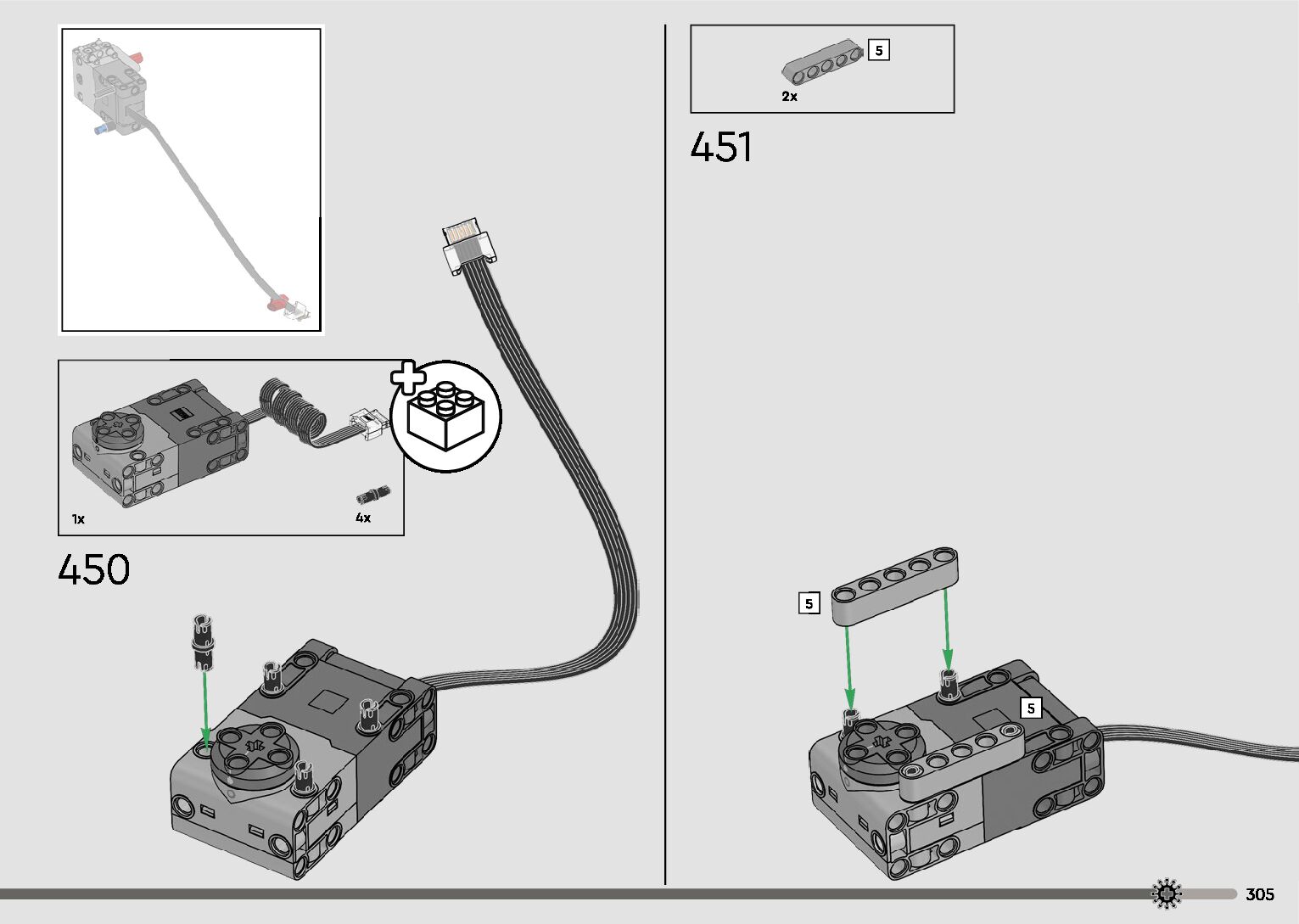 1x

4x

450

5

2x

451

5

5

305