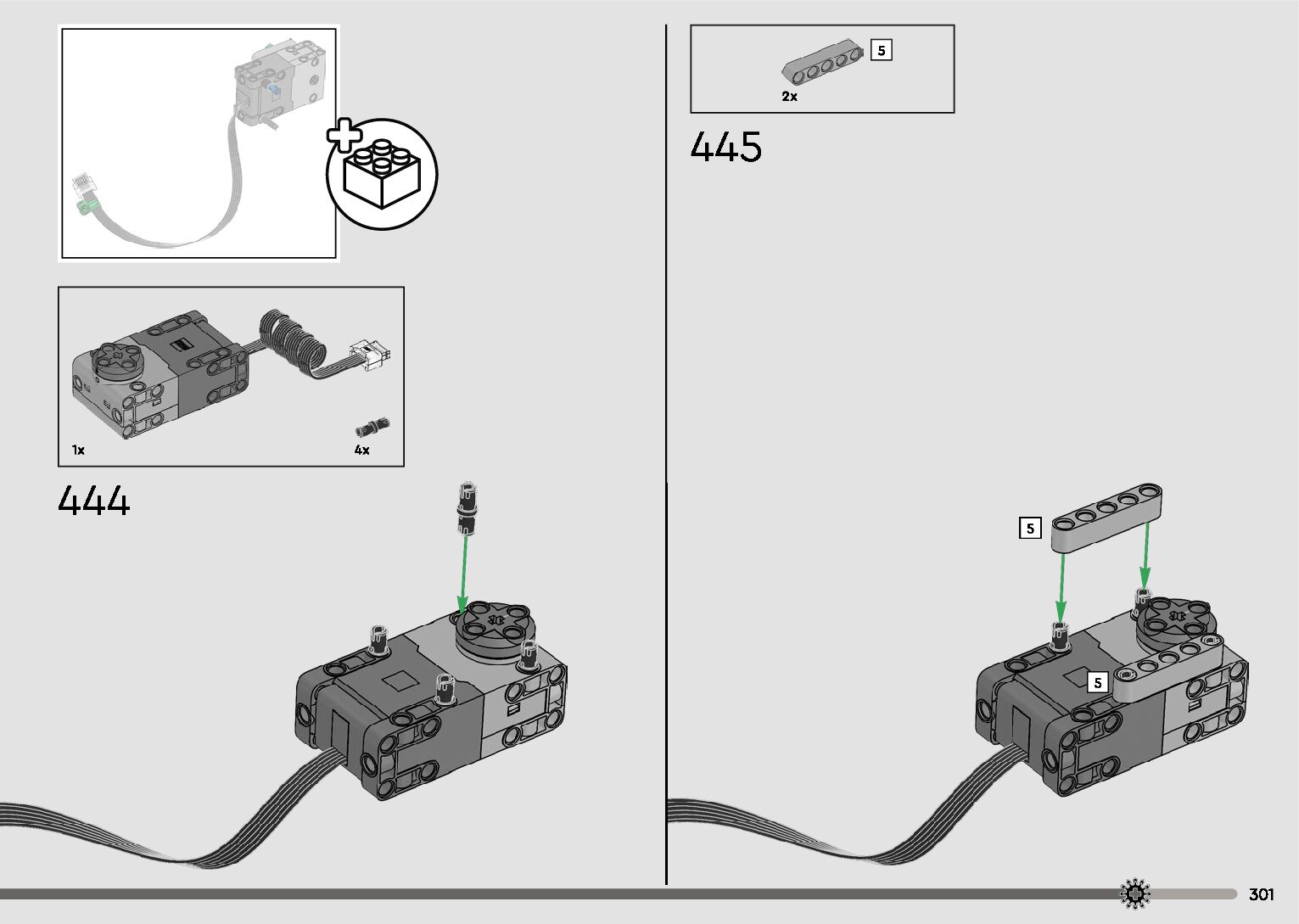 1x

4x

444

5

2x

445

5

5

301