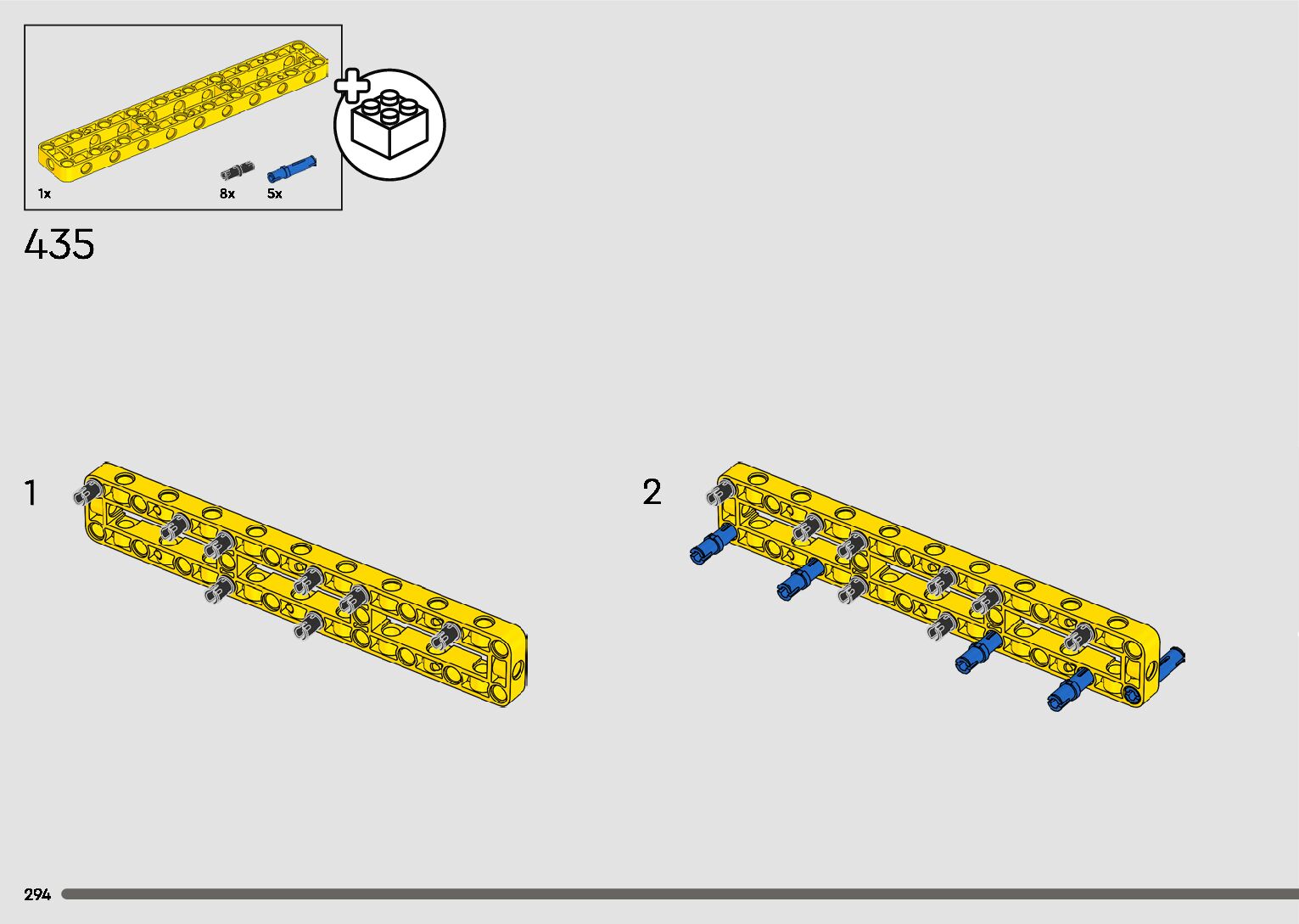 1x 8x 5x

435

1

2

294