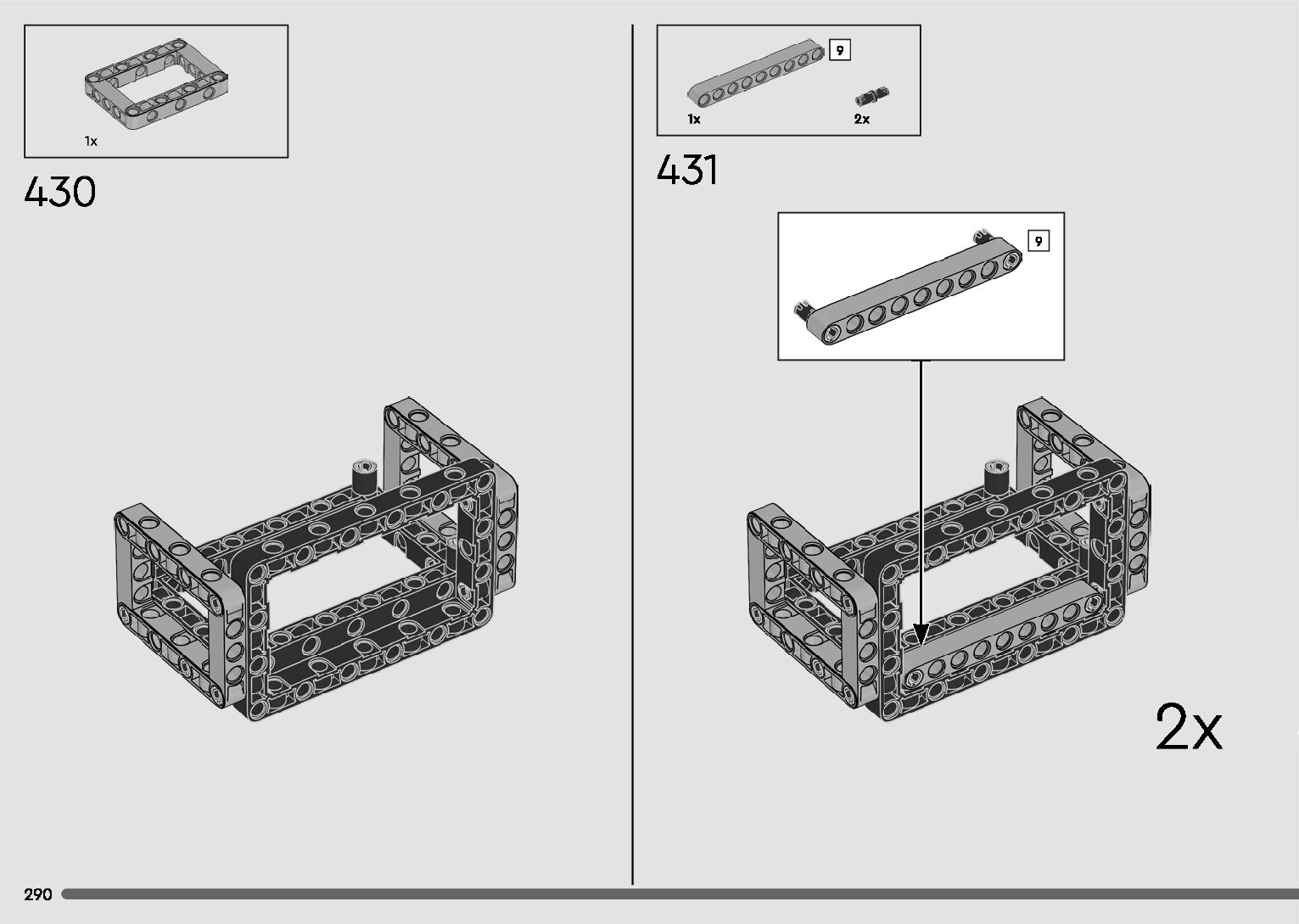 1x

430

9

1x

2x

431

9

2x

290