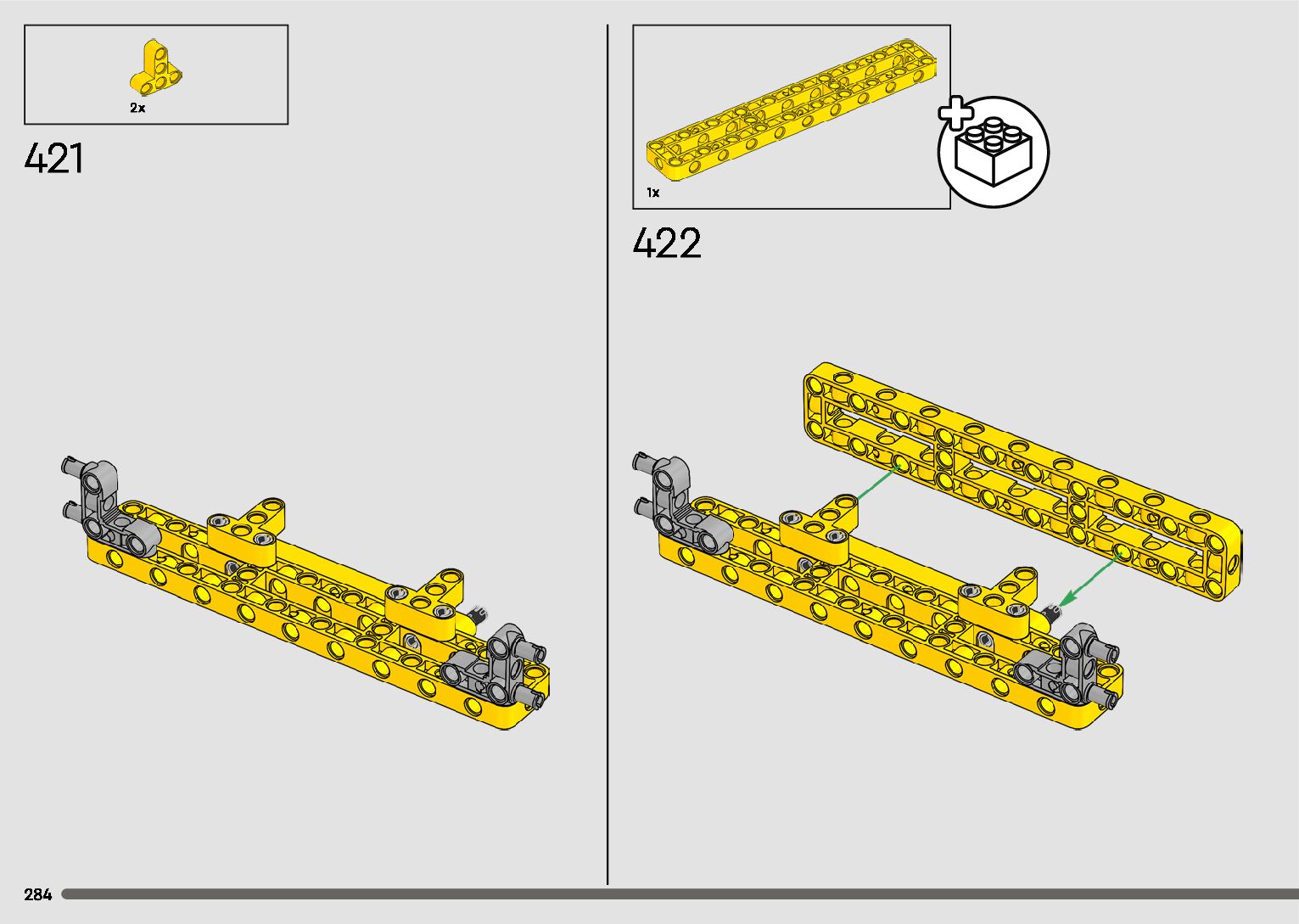 2x

421

1x

422

284