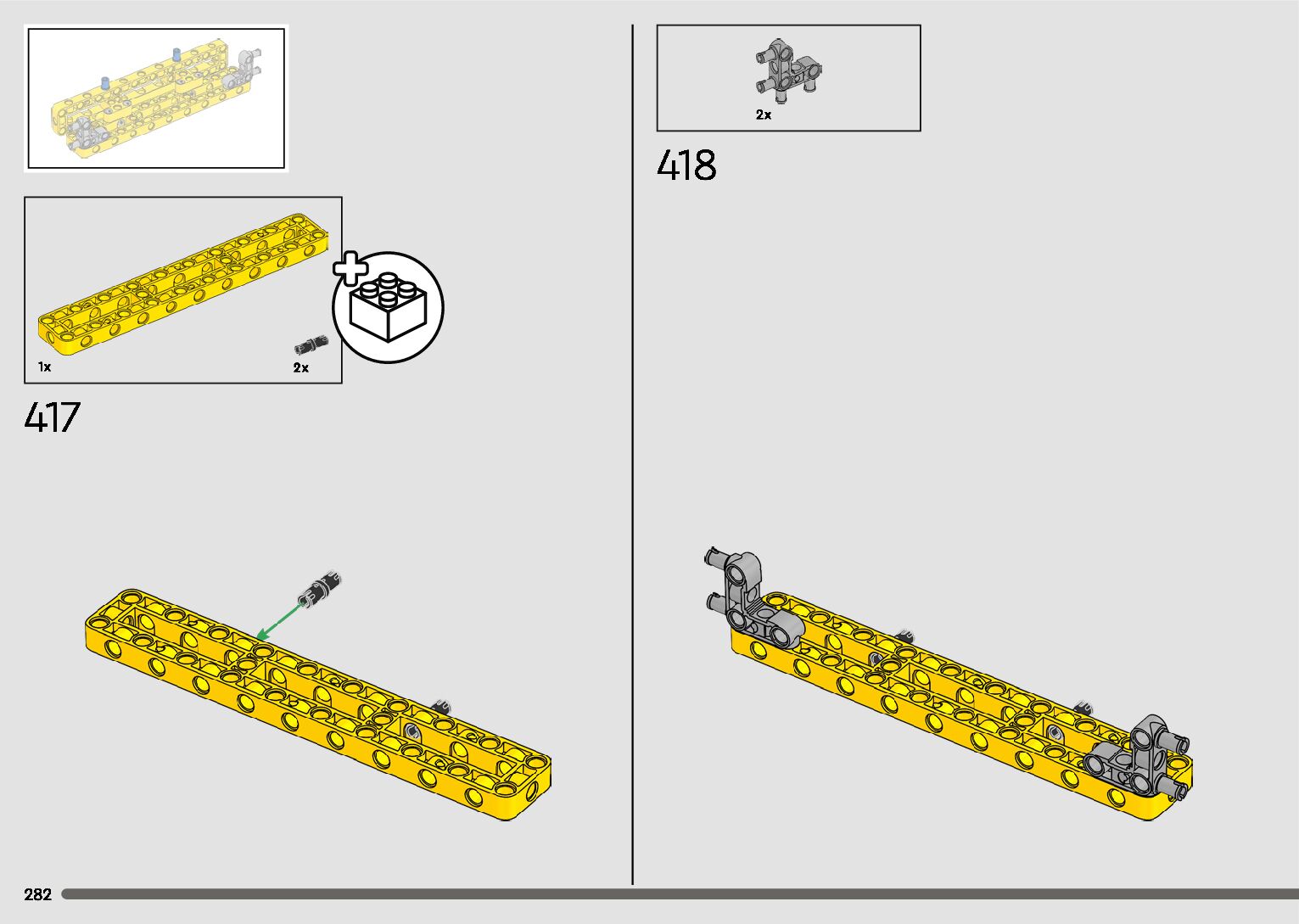 1x

2x

417

2x

418

282