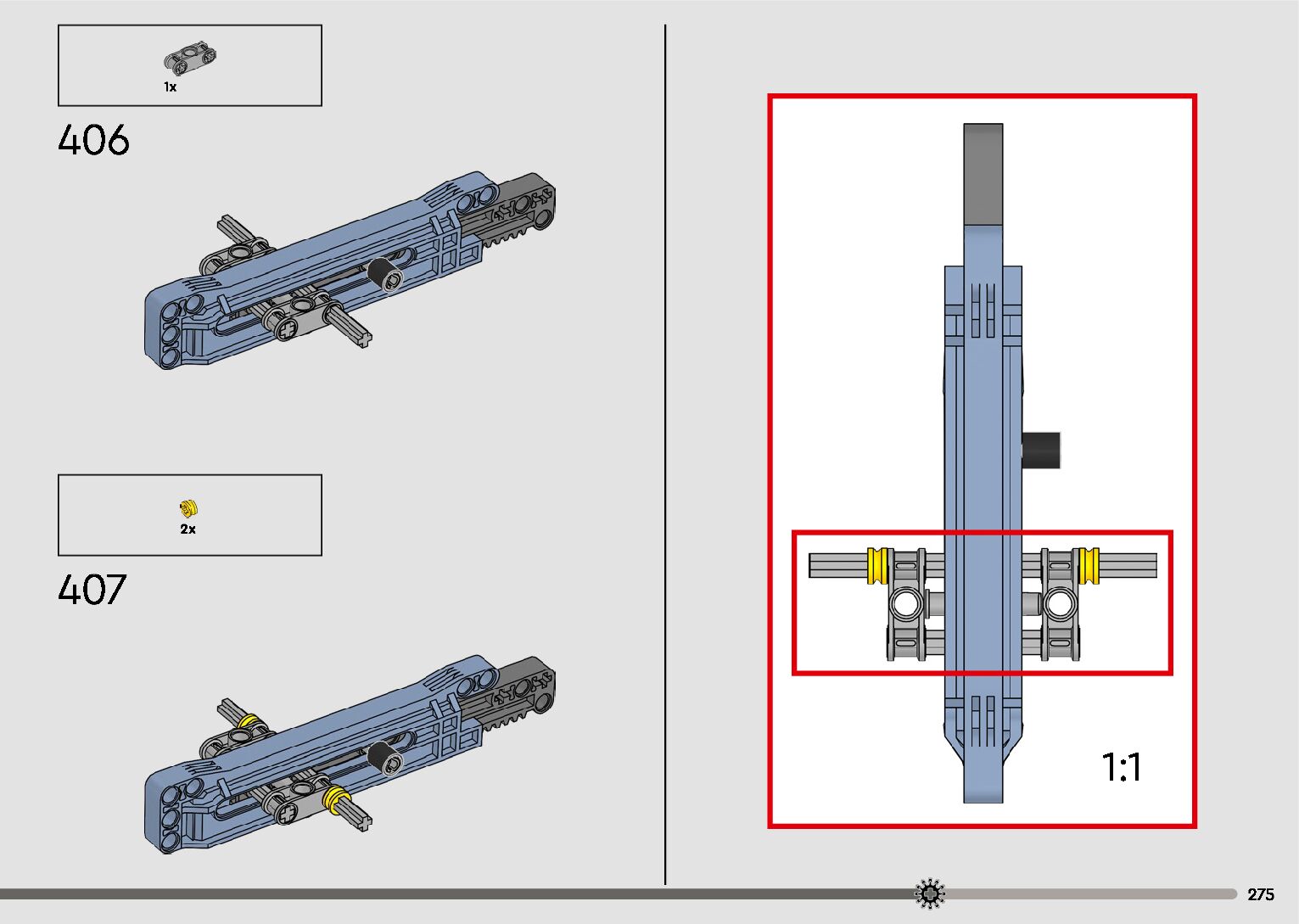 1x

406

2x

407

1:1

275