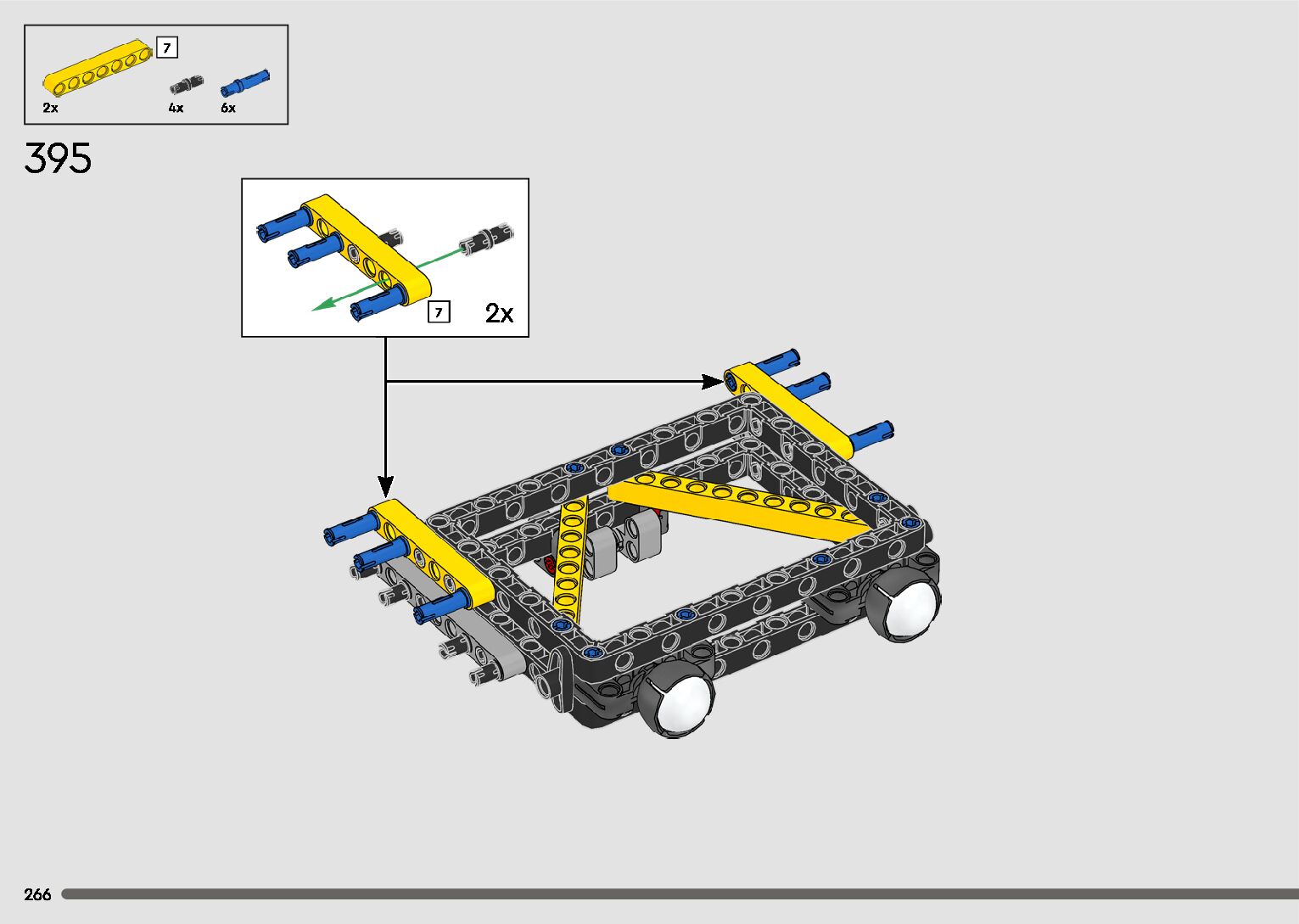 7
2x
4x
6x

395

7
2x

266