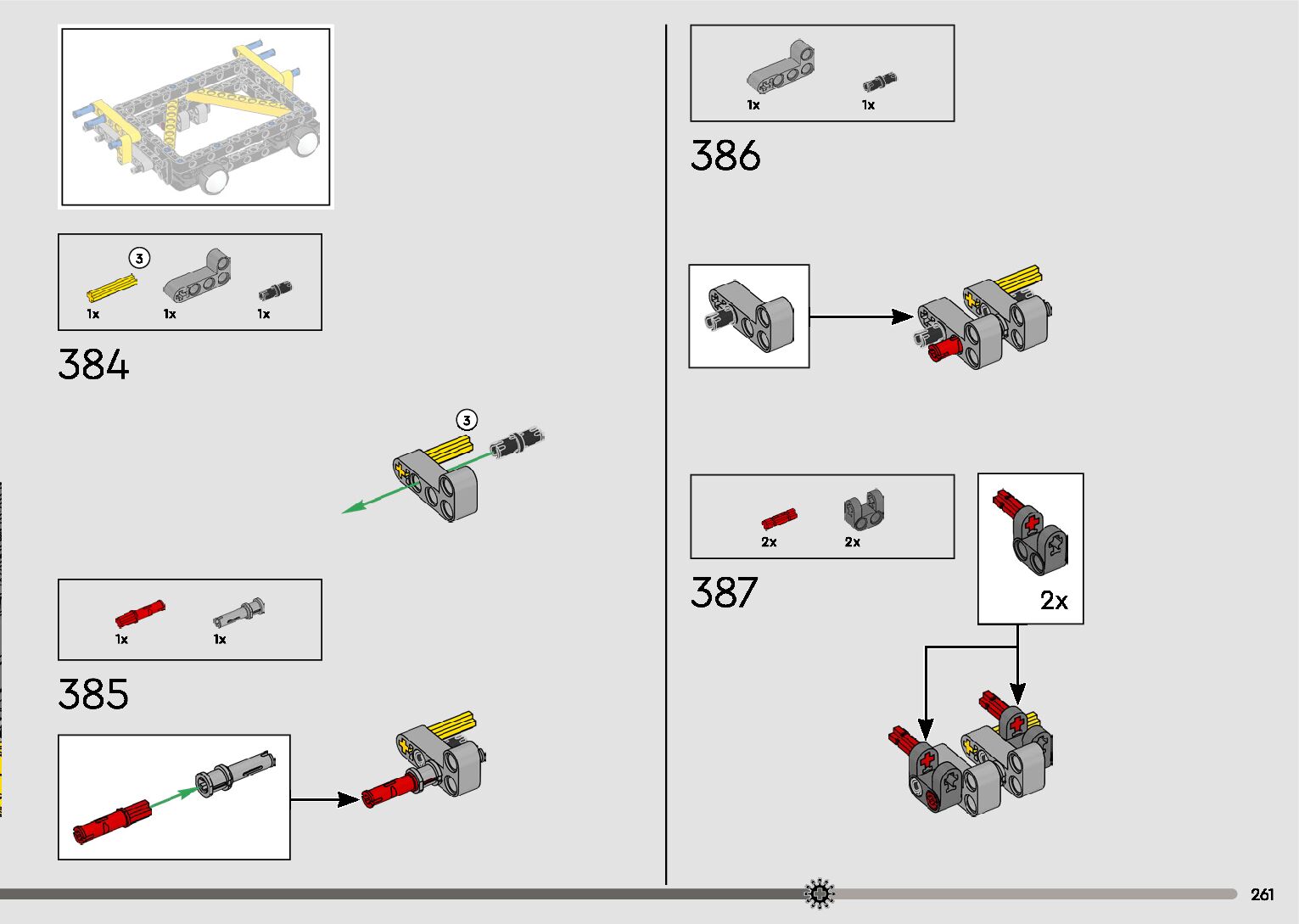 3
1x
1x
1x

384

3

1x
1x

385

1x
1x

386

2x
2x

387

2x

261