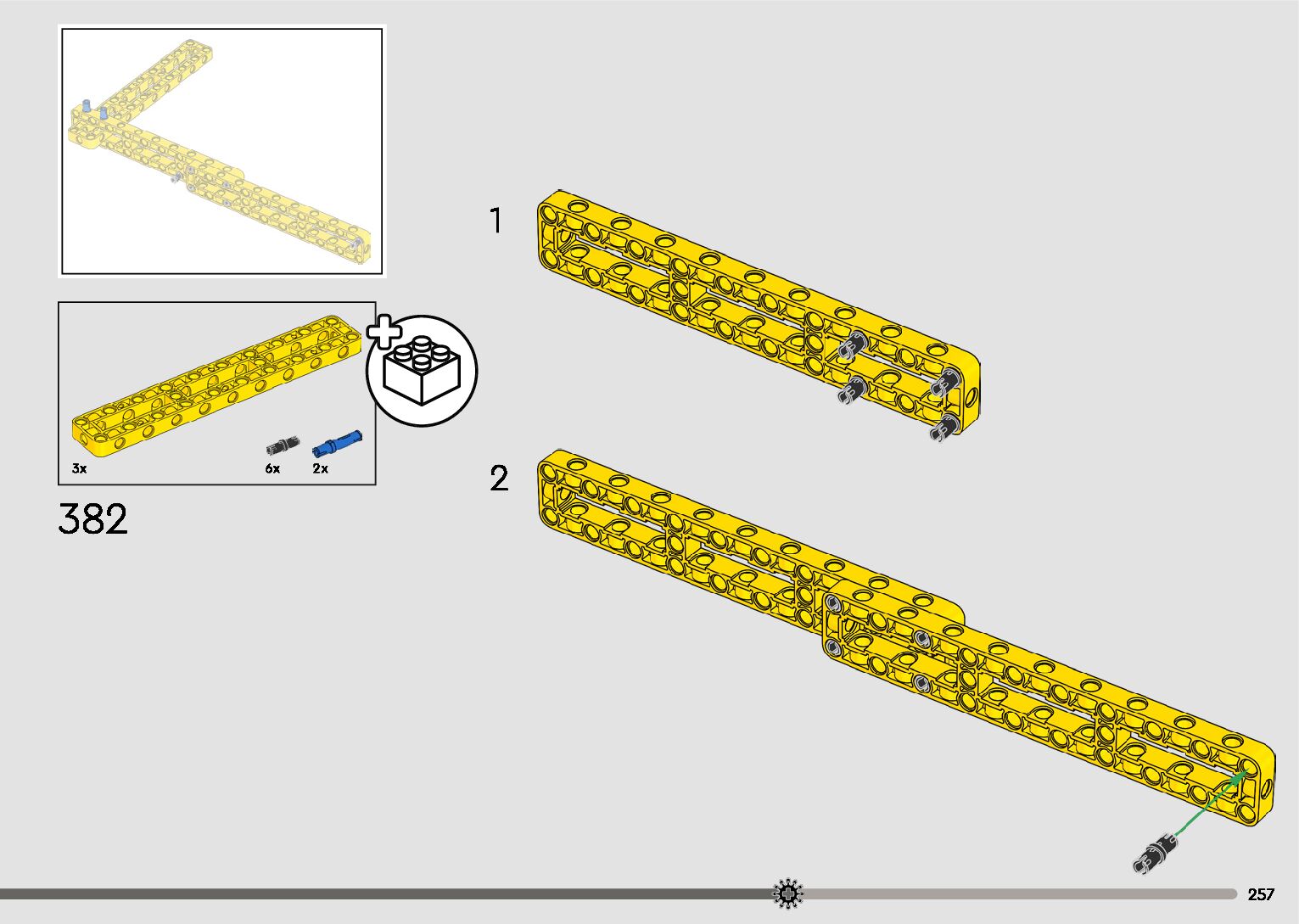 3x
6x
2x

382

1

2

257