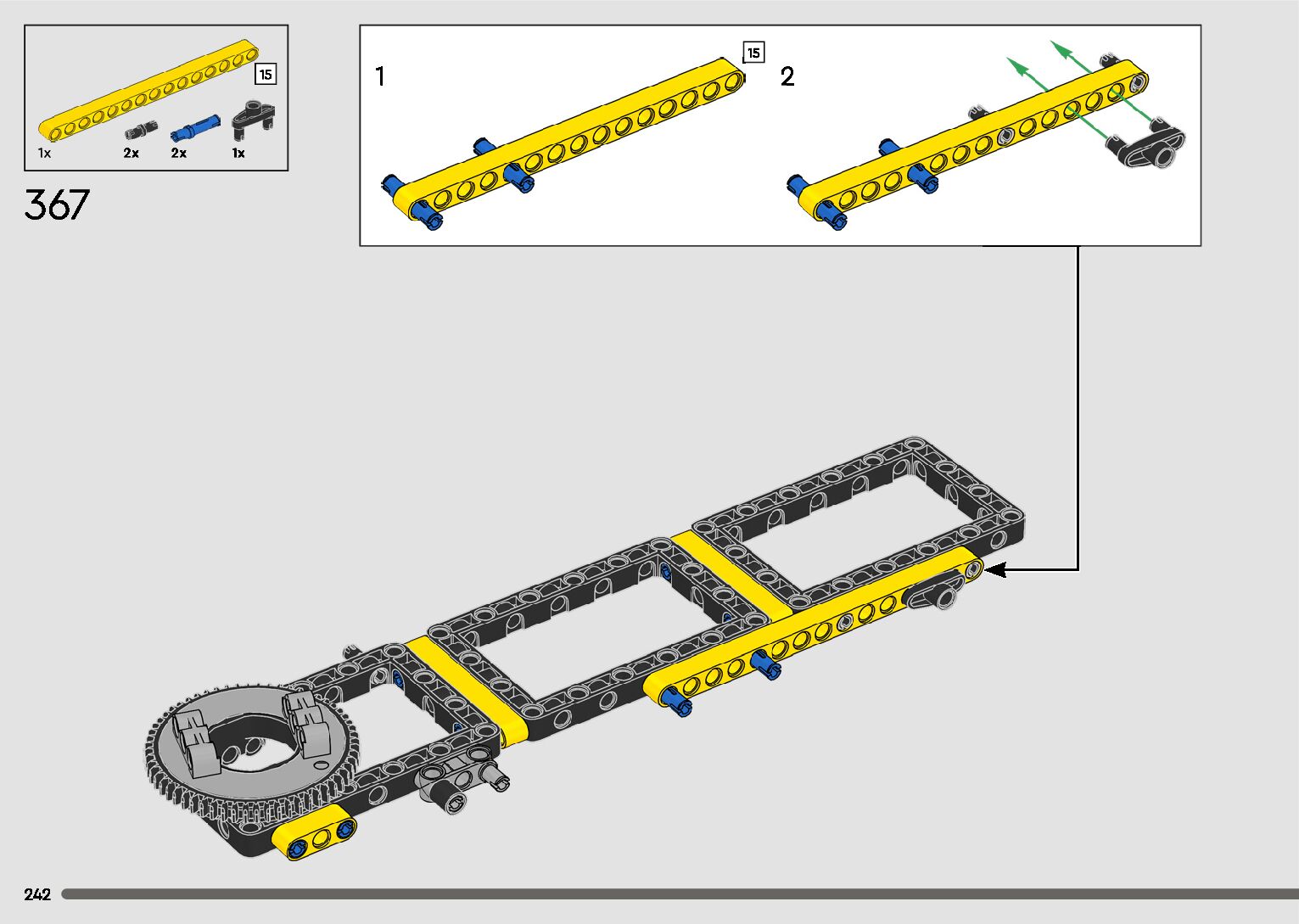 15

1x 2x 2x 1x

367

1

15

2

242