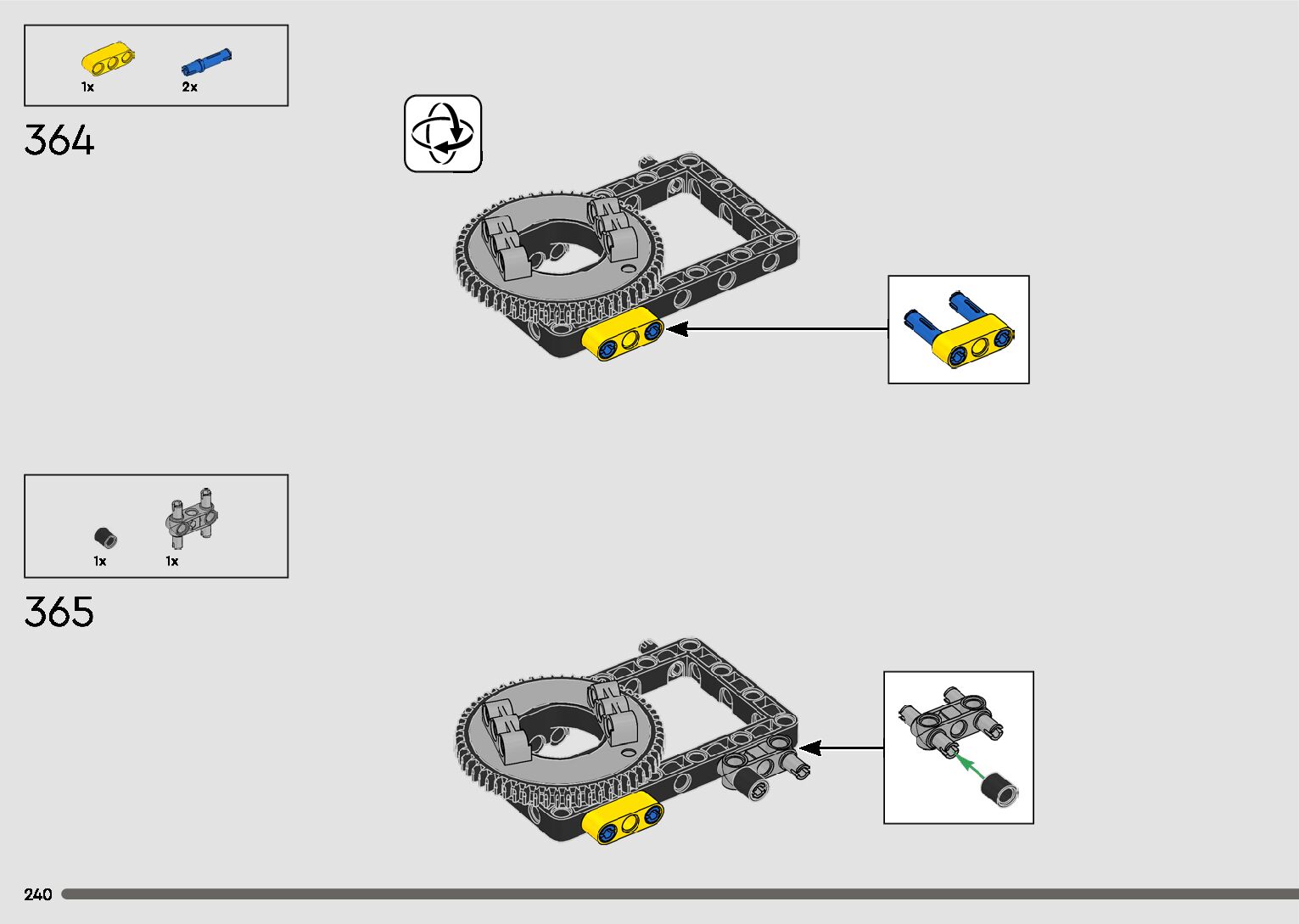 1x 2x

364

1x 1x

365

240