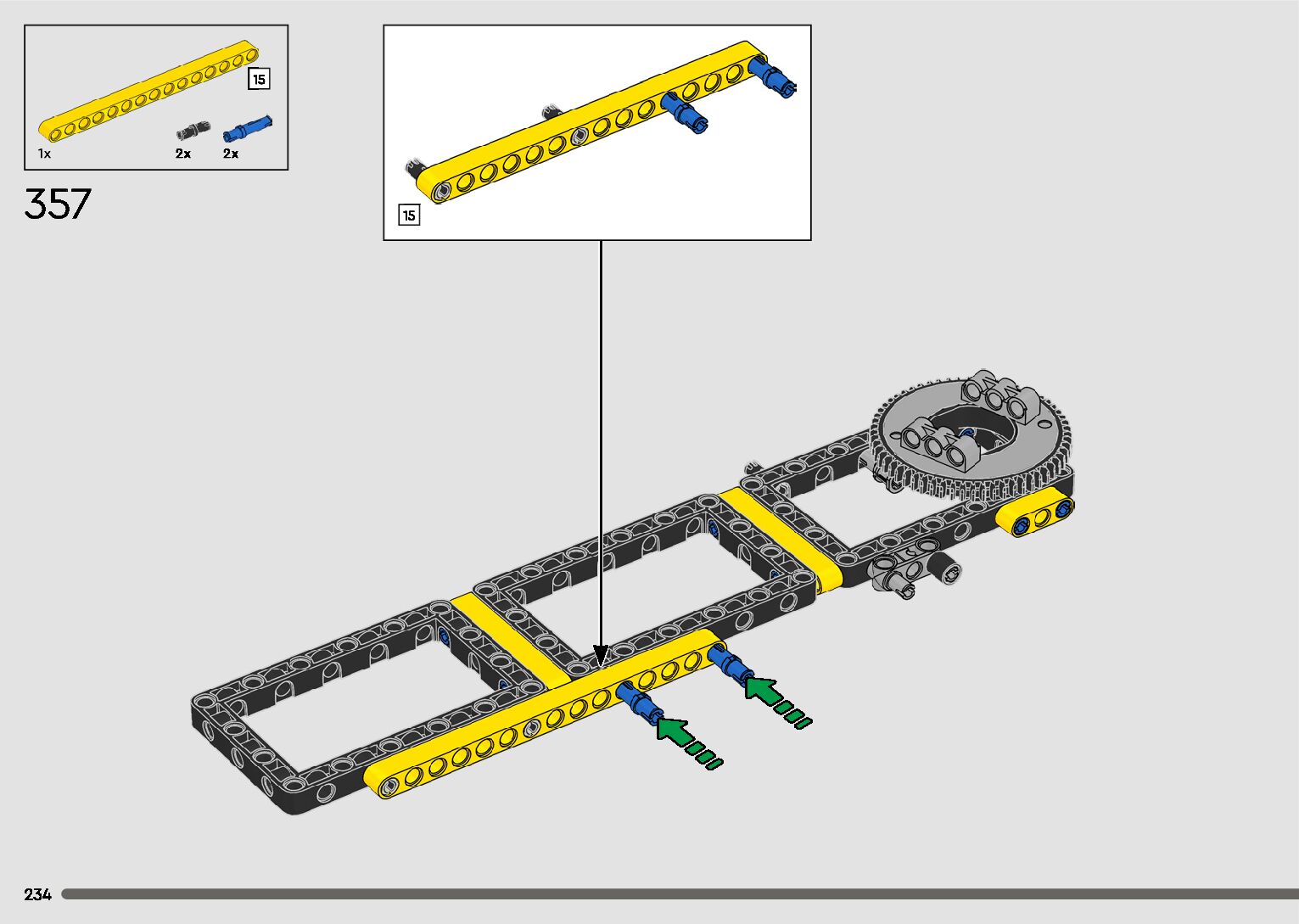 15

1x

2x

2x

357

15

234