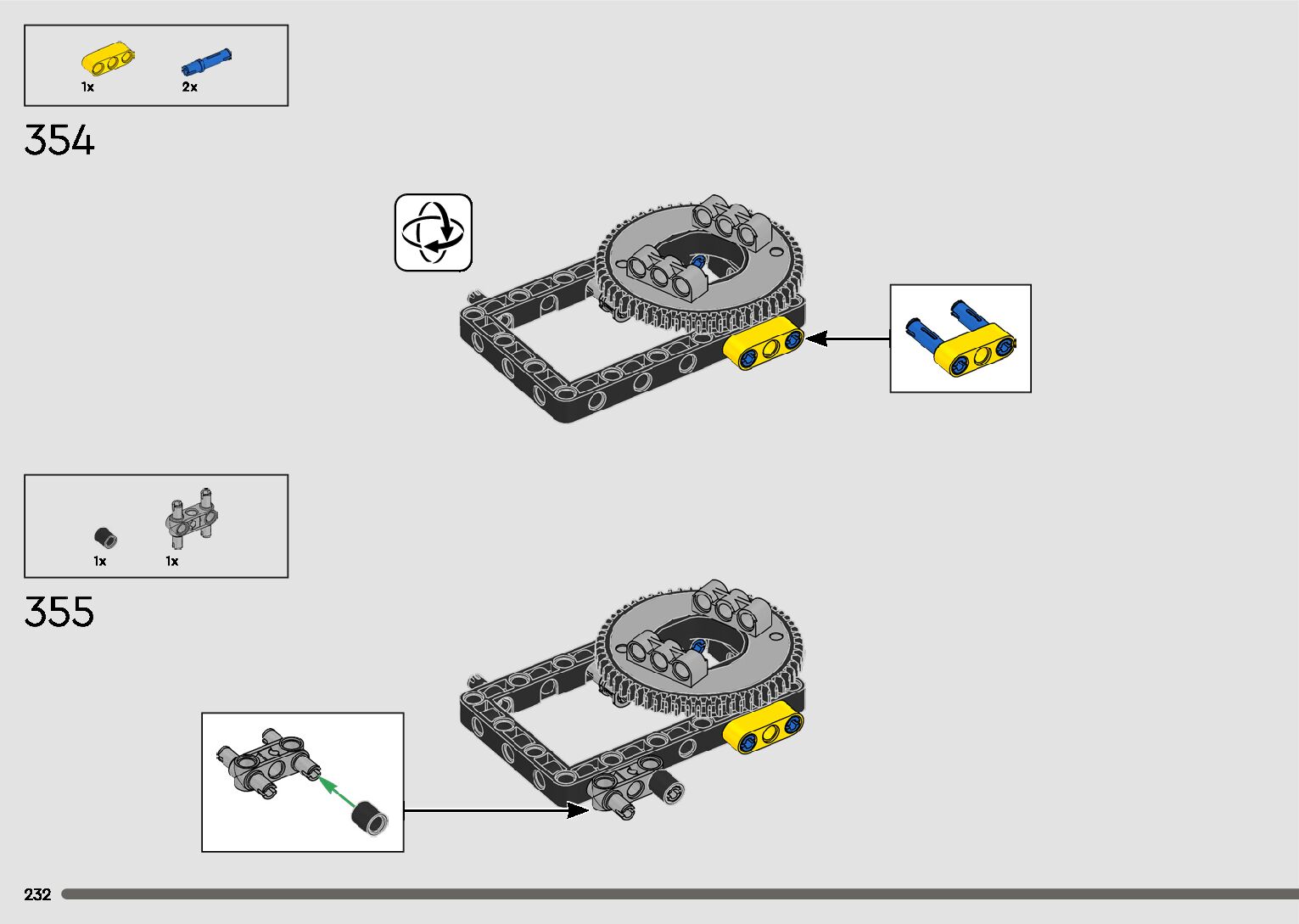 1x 2x

354

1x 1x

355

232