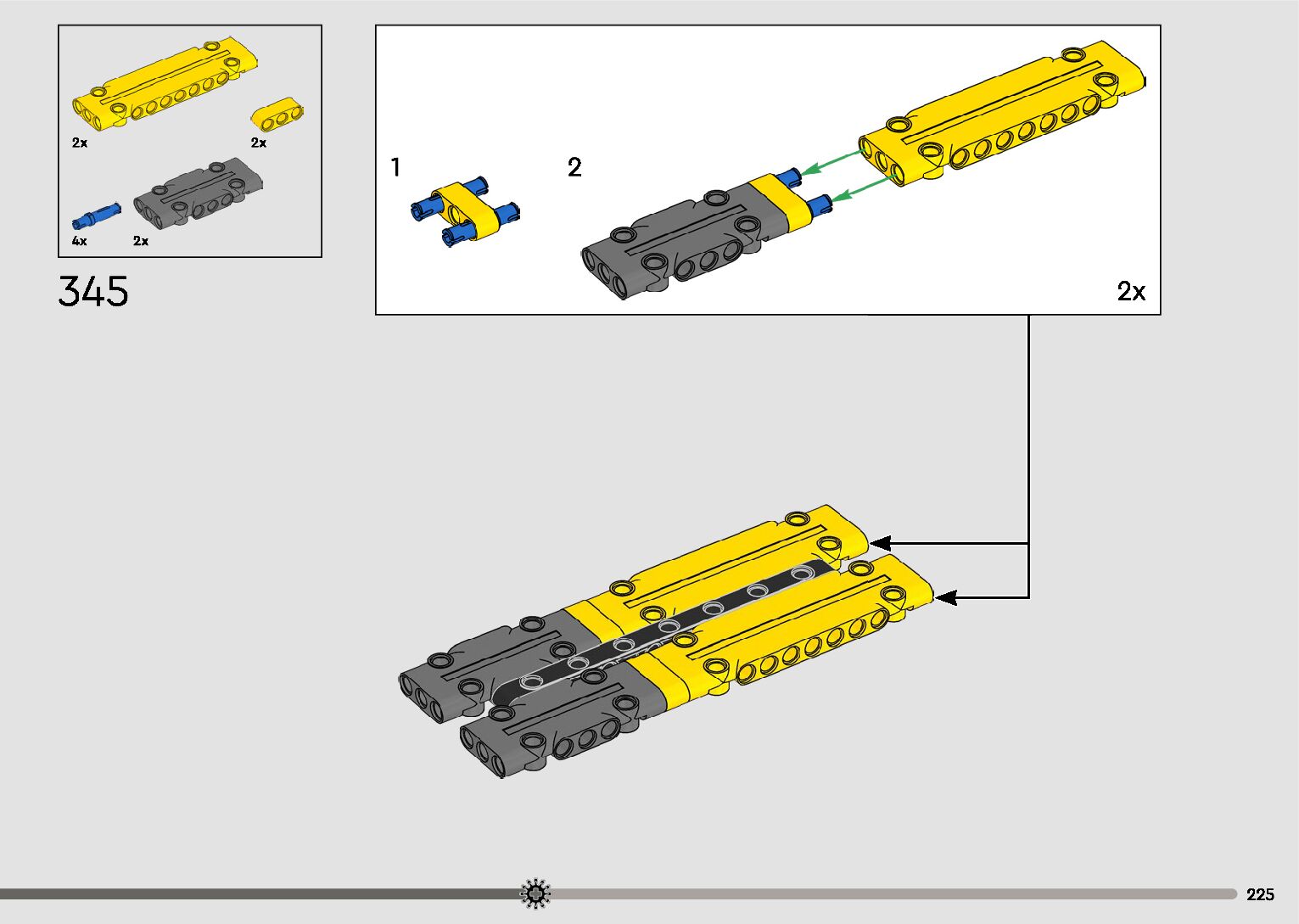 2x
2x
4x
2x

345

1
2
2x

225