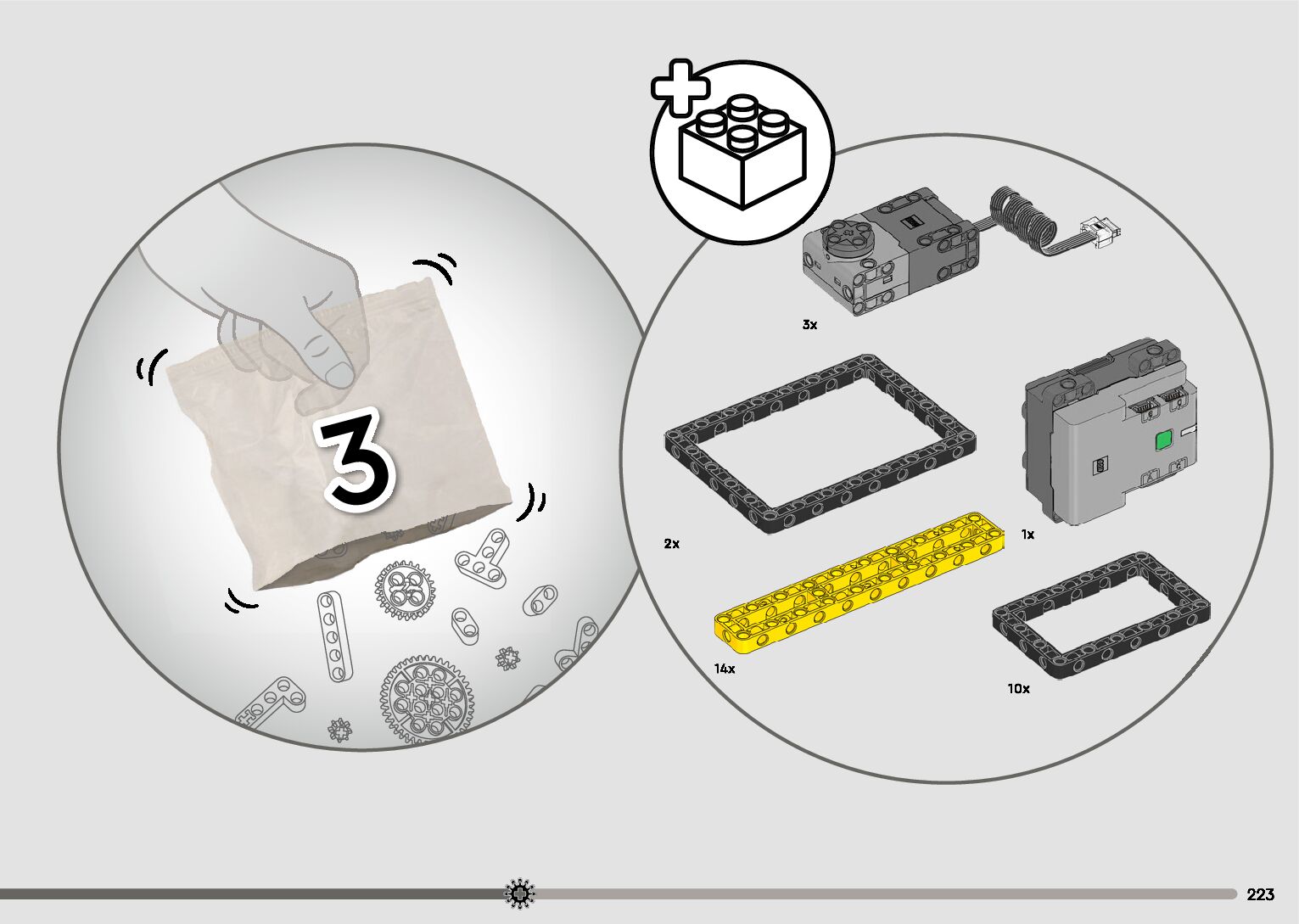 3

3x

2x

1x

14x

10x

223