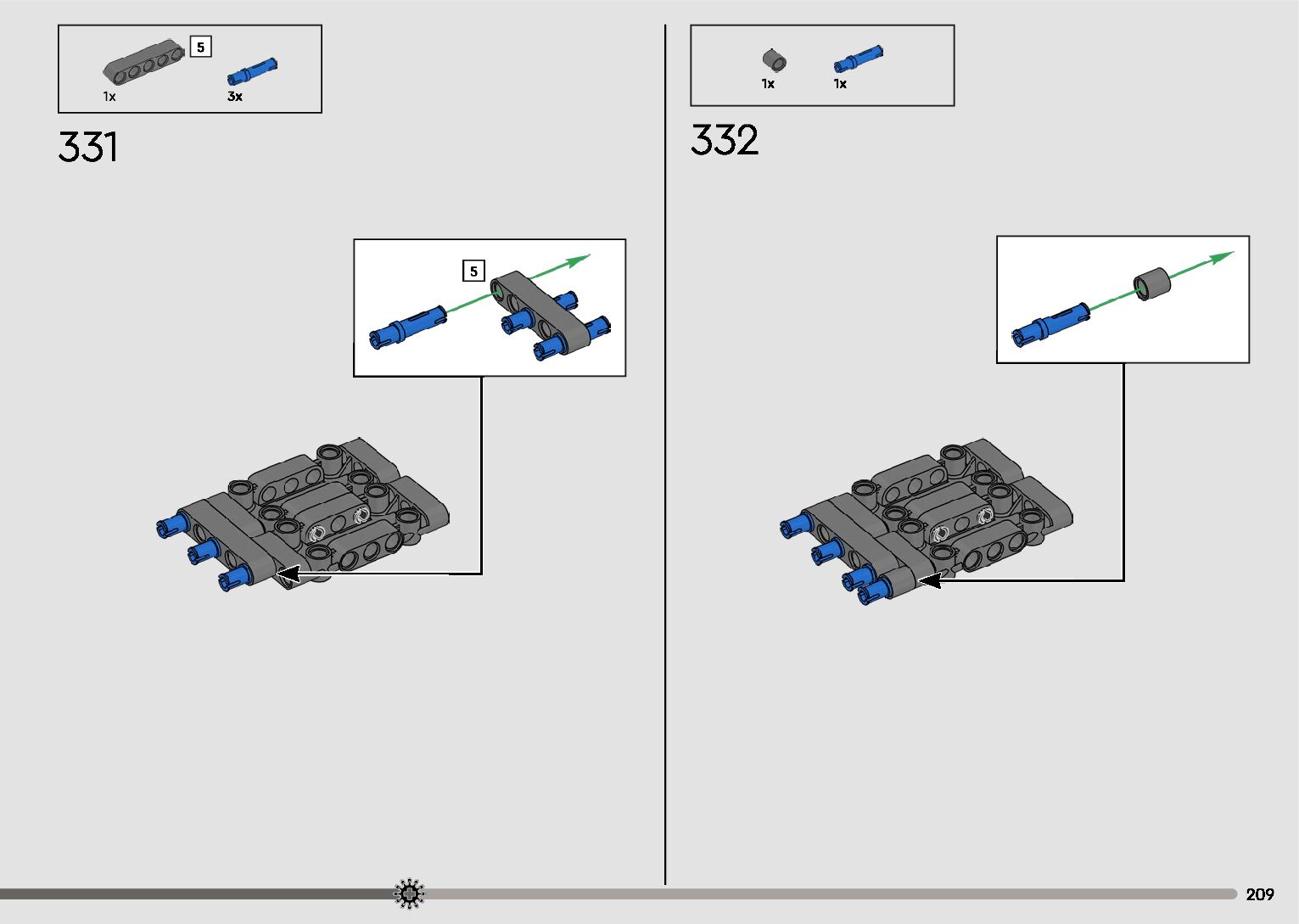 5

1x

3x

331

5

1x

1x

332

209