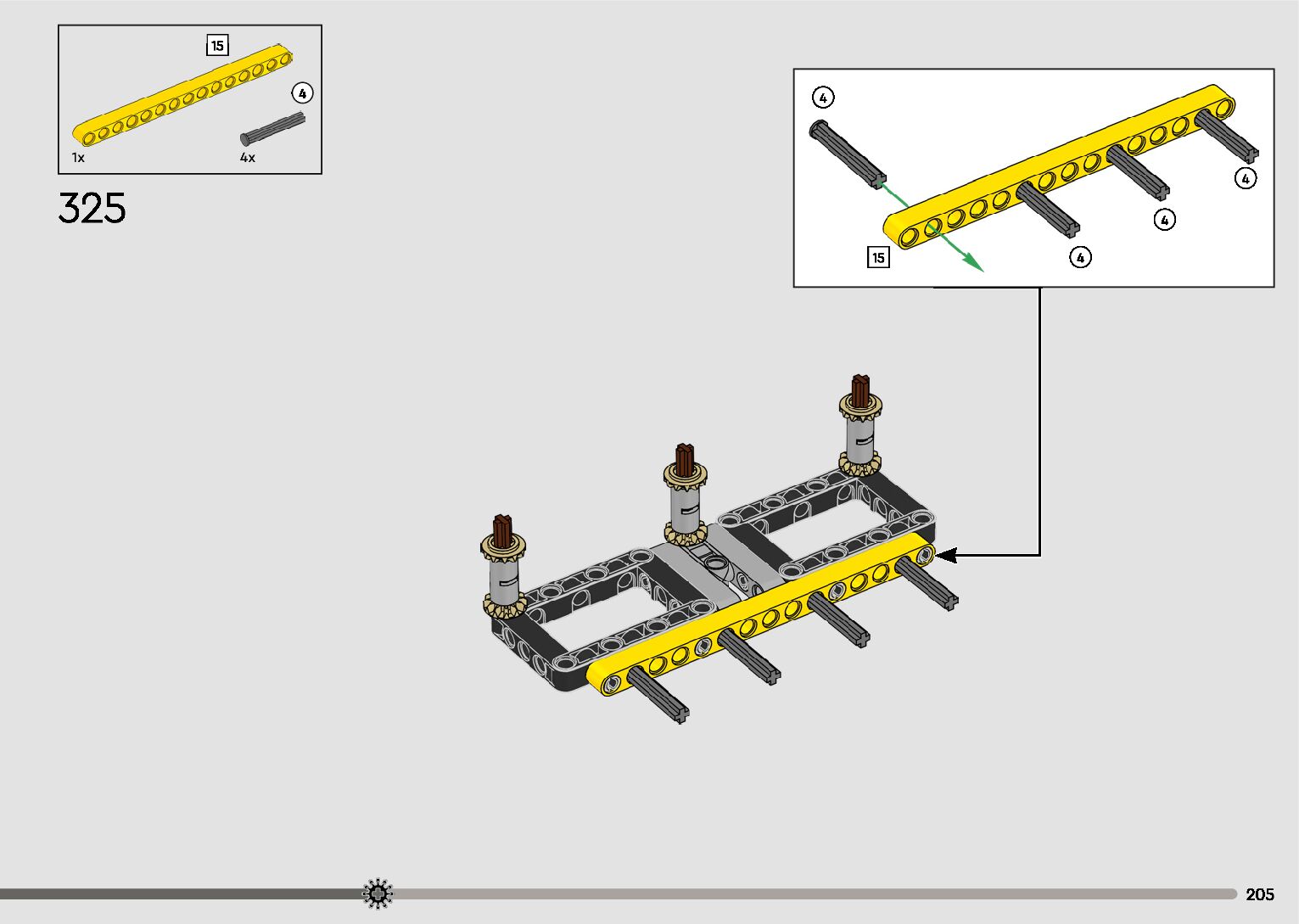 15

4

1x

4x

325

4

4

4

4

15

205