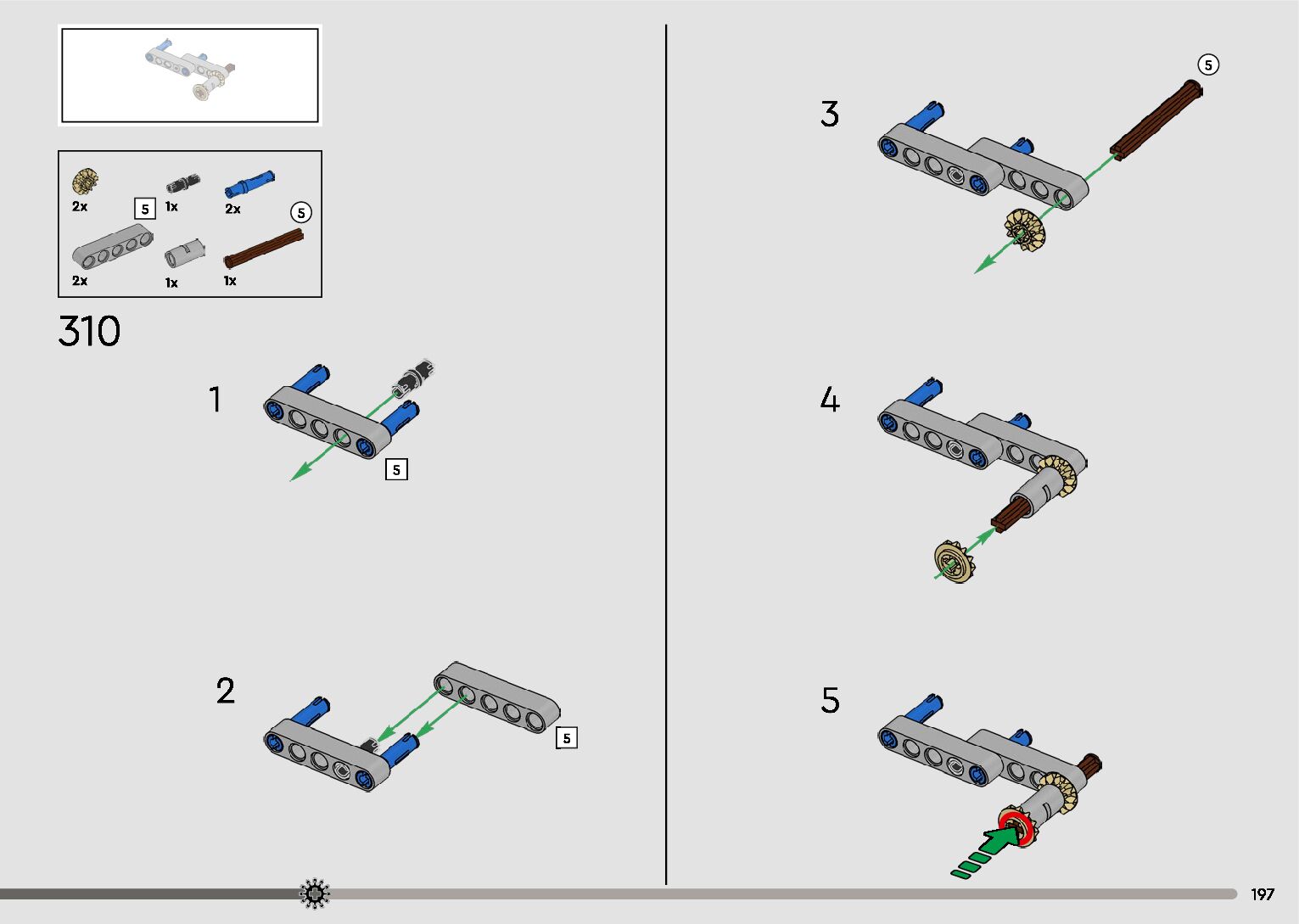 2x
5
1x
2x
5
2x
1x
1x

310

1
5

2
5

3
5

4

5

197