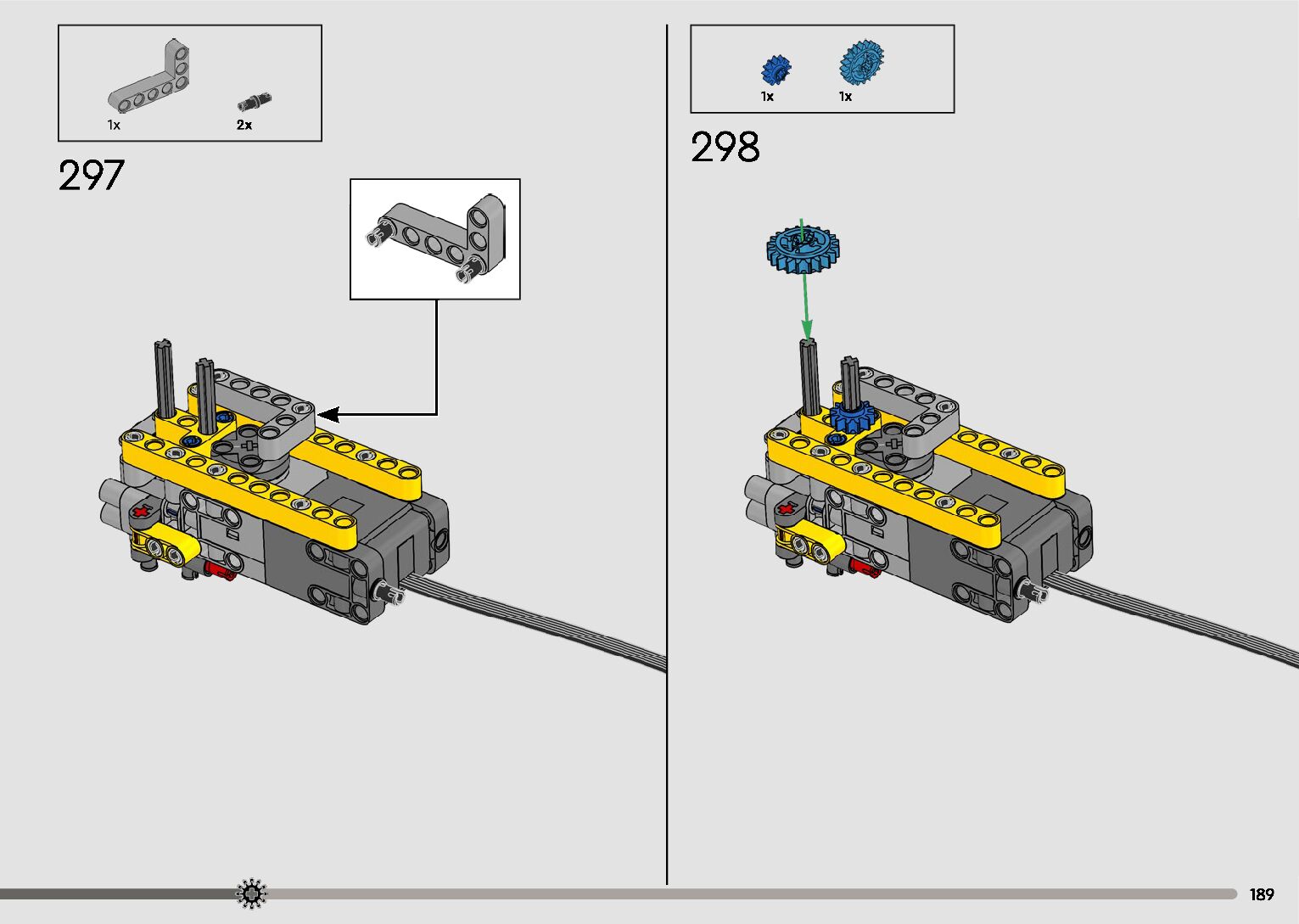 1x 2x

297

1x 1x

298

189