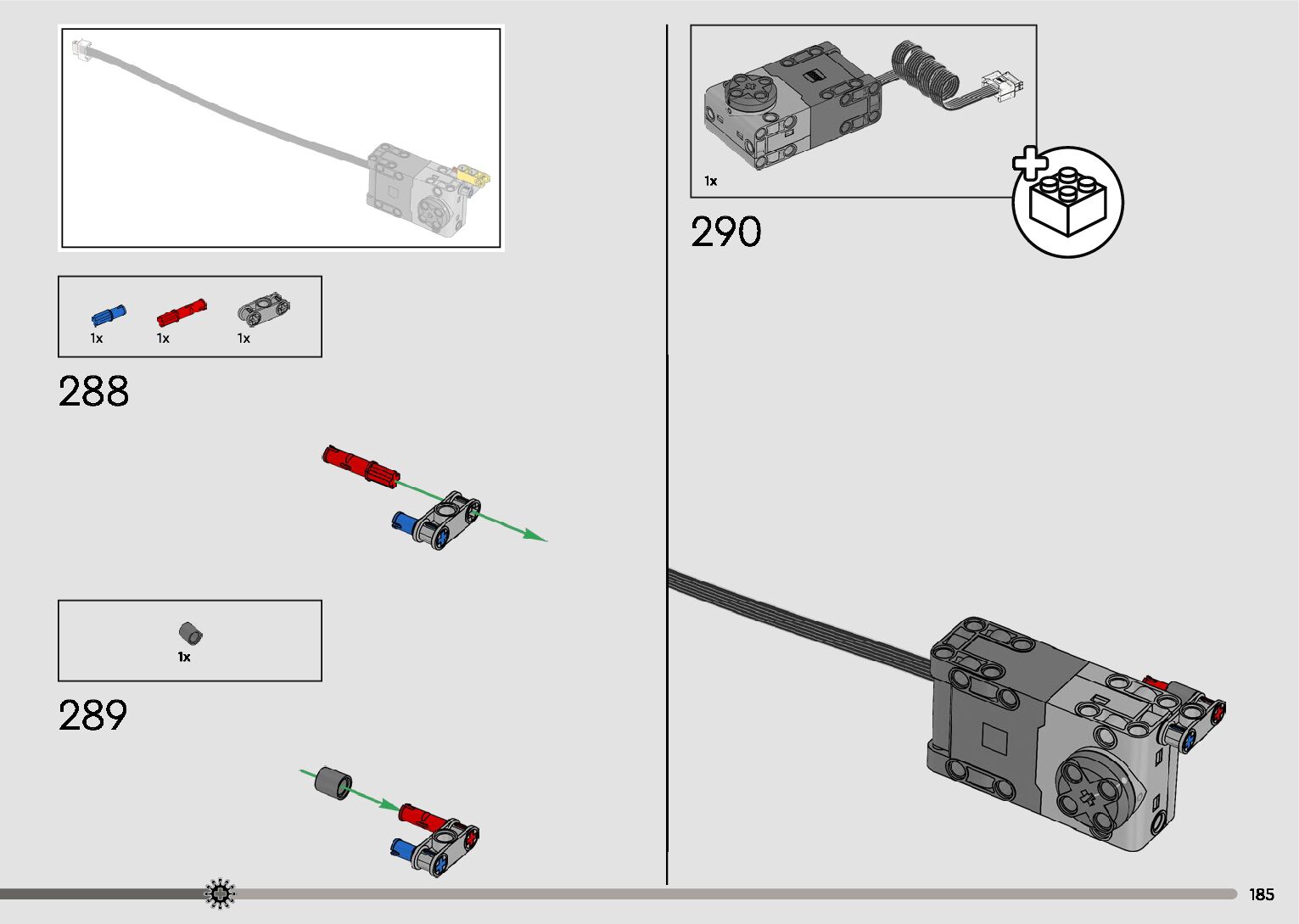 1x 1x 1x

288

1x

289

1x

290

185