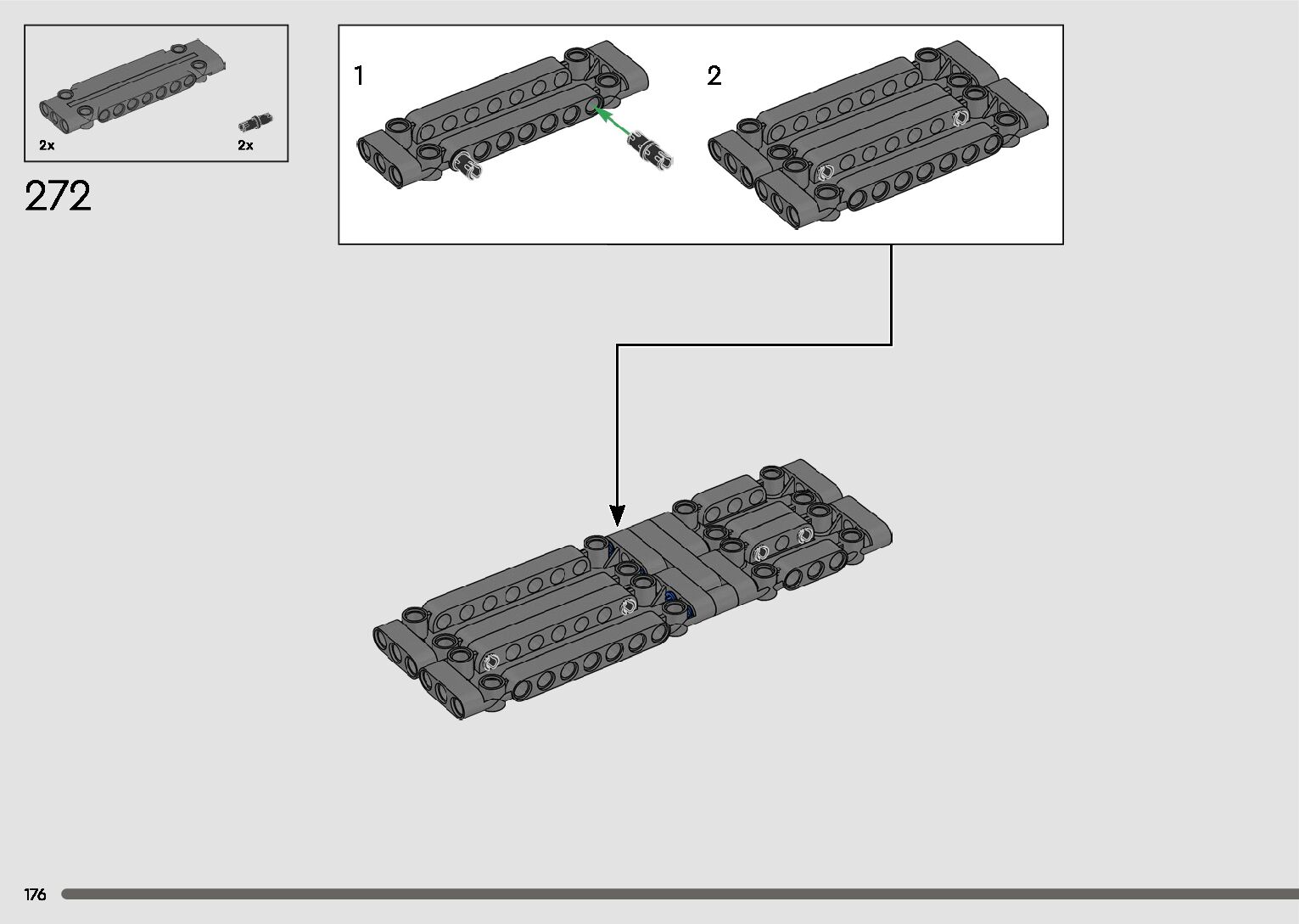 2x

2x

272

1

2

176